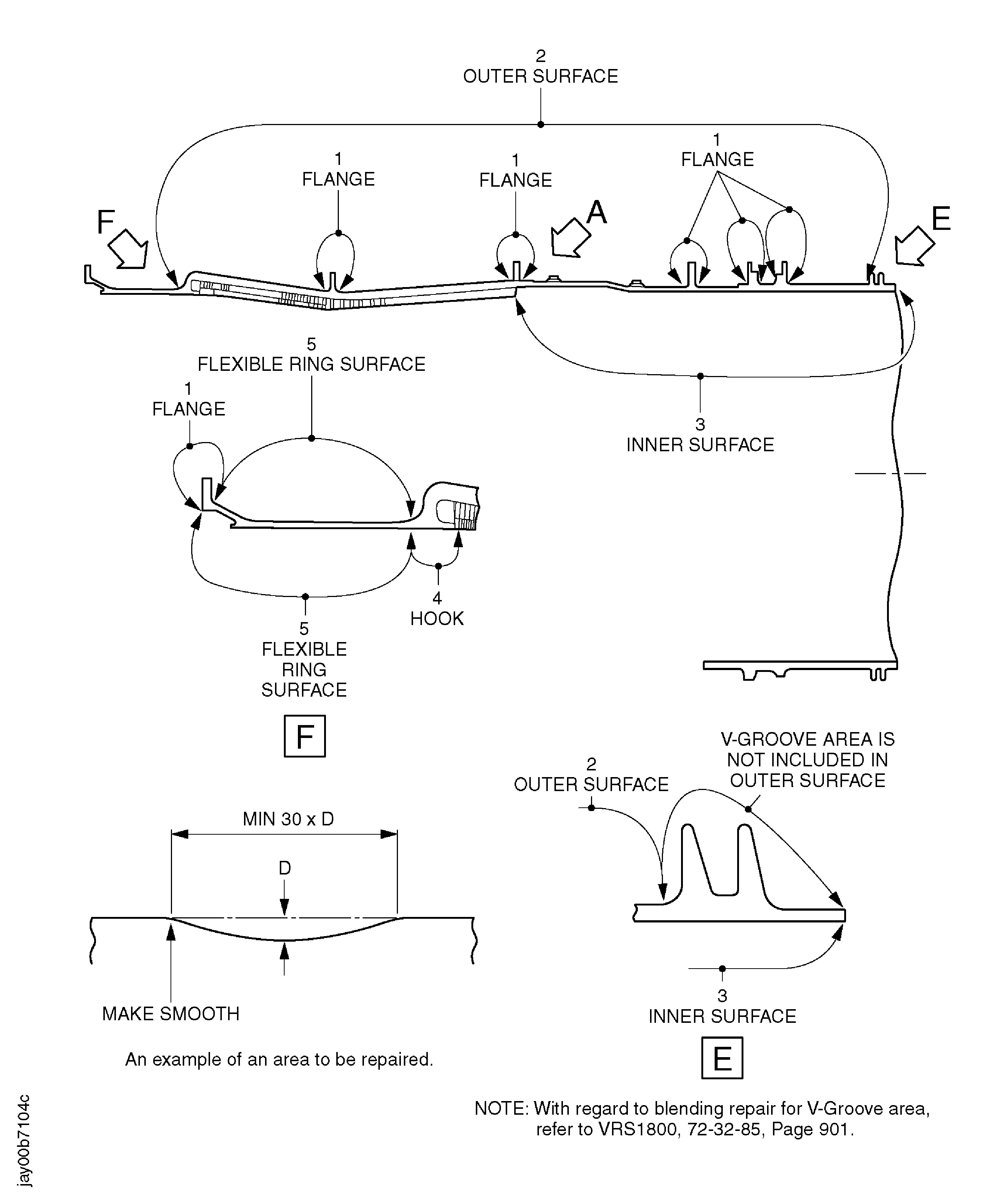 2
OUTER SURFACE

1
FLANGE

1
FLANGE

1
FLANGE

F

A

E

5
FLEXIBLE RING SURFACE

1
FLANGE

3
INNER SURFACE

4
HOOK

5
FLEXIBLE
RING
SURFACE

F

V-GROOVE AREA IS
NOT INCLUDED IN
OUTER SURFACE

2
OUTER SURFACE

MIN 30 x D

D

MAKE SMOOTH

An example of an area to be repaired.

3
INNER SURFACE

E

NOTE: With regard to blending repair for V-Groove area, refer to VRS1800, 72-32-85, Page 901.

jay00b7104c