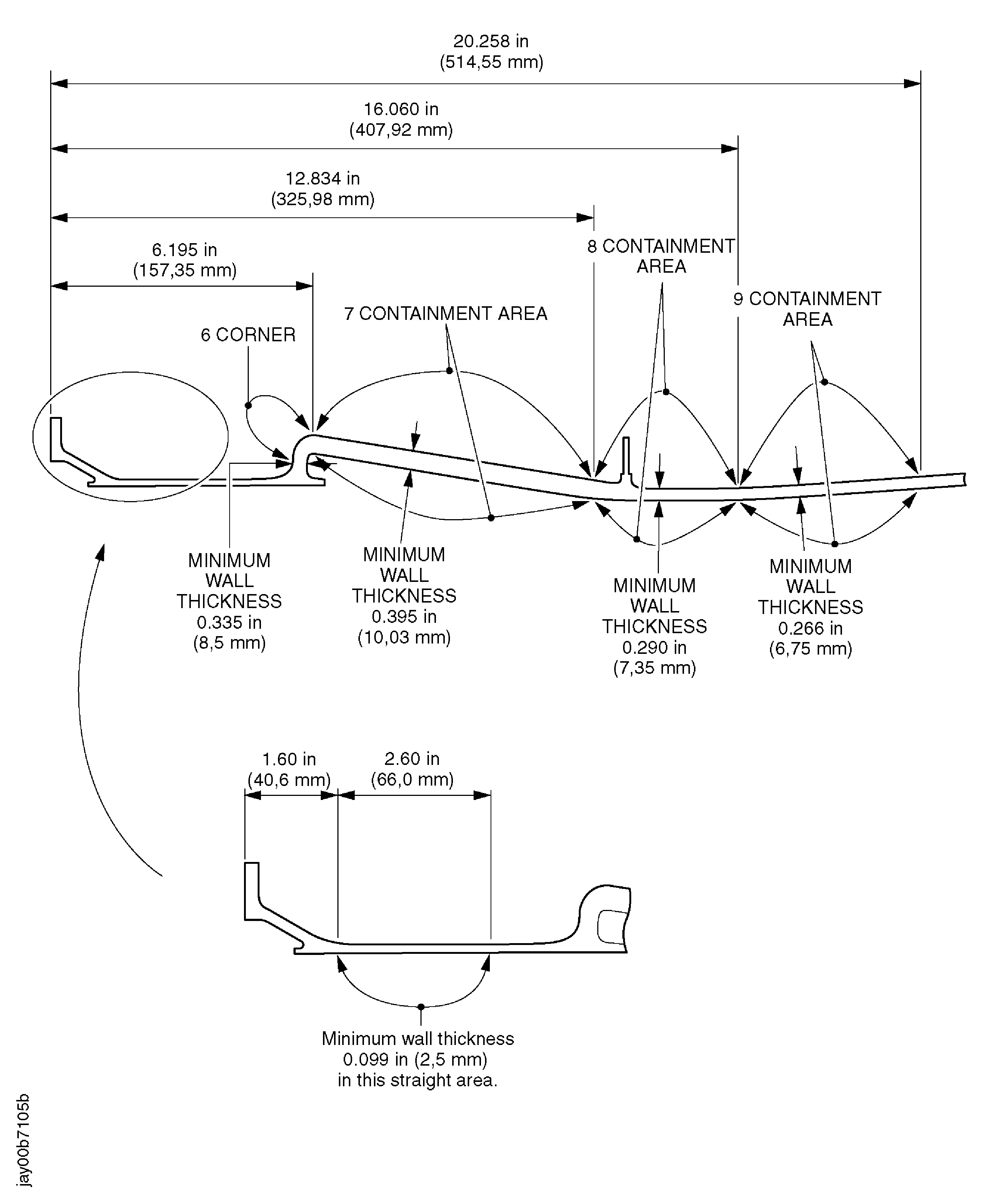 20.258 in
(514,55 mm)

16.060 in
(407,92 mm)

12.834 in
(325,98 mm)

6.195 in
(157,35 mm)

8 CONTAINMENT
AREA

9 CONTAINMENT
AREA

7 CONTAINMENT AREA

6 CORNER

MINIMUM
WALL
THICKNESS
0.335 in
(8,5 mm)

MINIMUM
WALL
THICKNESS
0.395 in
(10,03 mm)

MINIMUM
WALL
THICKNESS
0.290 in
(7,35 mm)

MINIMUM
WALL
THICKNESS
0.266 in
(6,75 mm)

1.60 in
(40,6 mm)

2.60 in
(66,0 mm)

Minimum wall thickness
0.099 in (2,5 mm)
in this straight area.

jay00b7105b