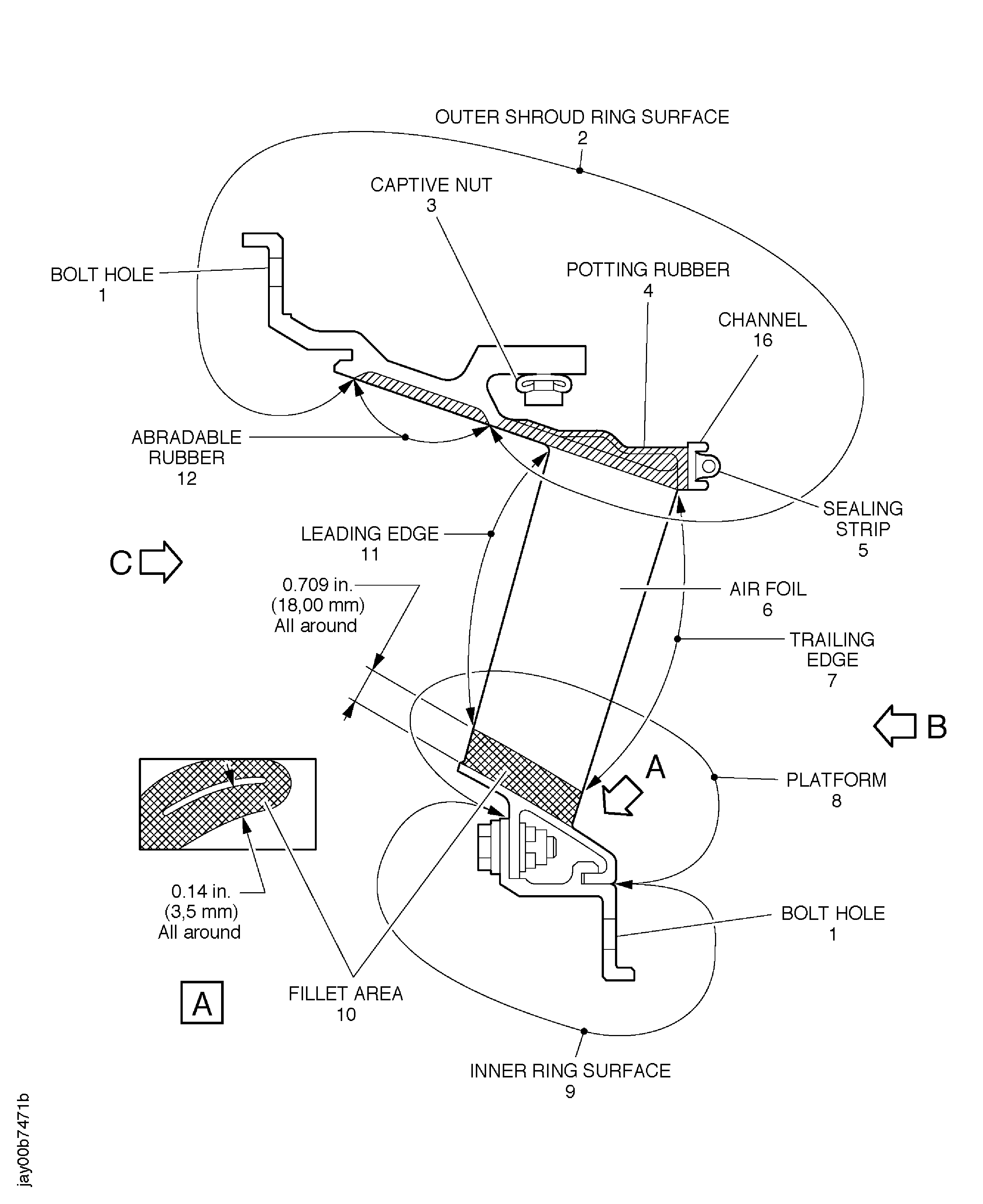 OUTER SHROUD RING SURFACE
2

CAPTIVE NUT
3

BOLT HOLE
1

POTTING RUBBER
4

CHANNEL
16

ABRADABLE
RUBBER
12

SEALING
STRIP
5

LEADING EDGE
11

C

0.709 in.
(18,00 mm)
All around

AIR FOIL
6

TRAILING
EDGE
7

B

A

PLATFORM
8

0.14 in.
(3,5 mm)
All around

BOLT HOLE
1

A

FILLET AREA
10

INNER RING SURFACE
9

jay00b7471b