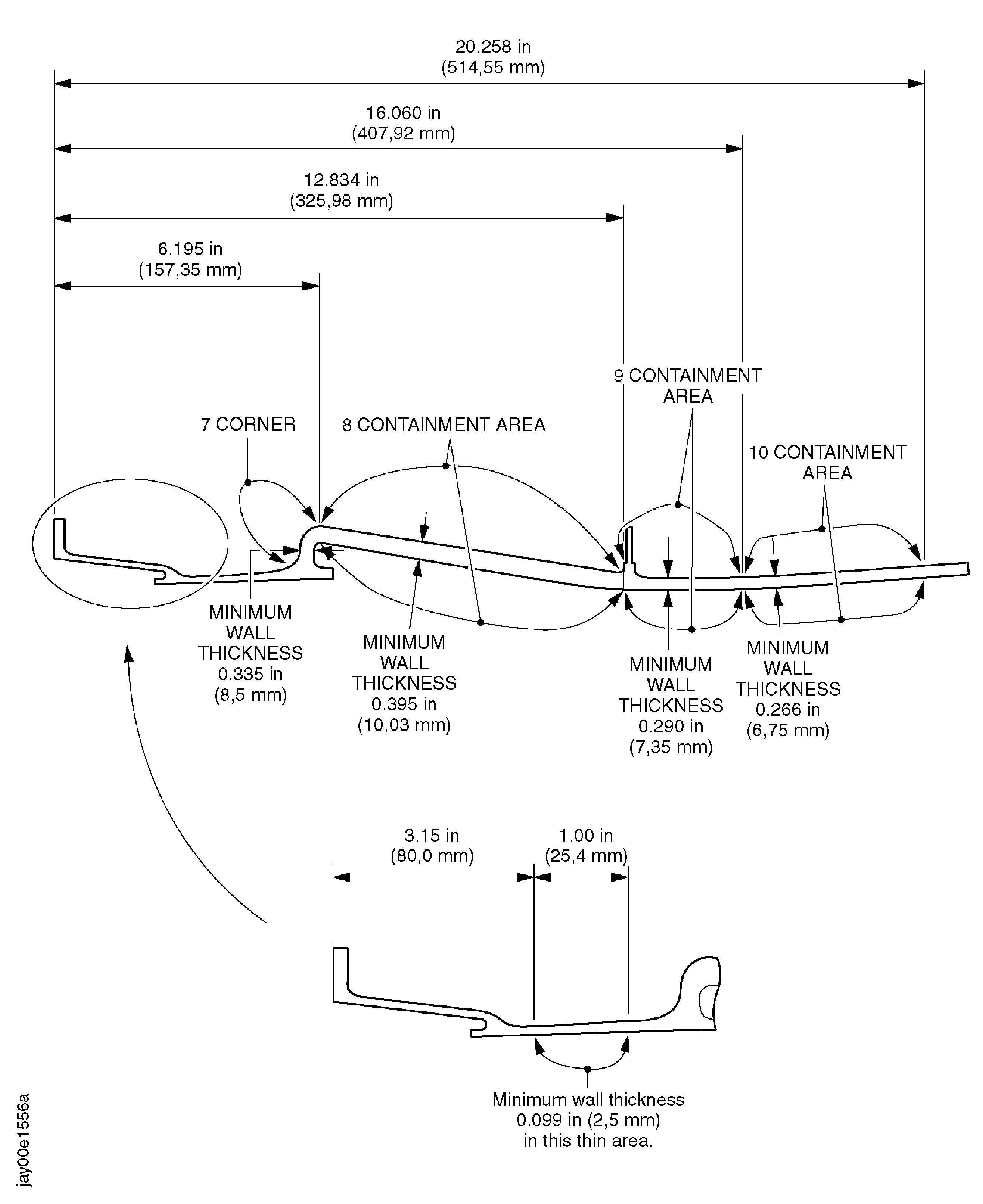 20.258 in
(514,55 mm)

16.060 in
(407,92 mm)

12.834 in
(325,98 mm)

6.195 in
(157,35 mm)

9 CONTAINMENT AREA

7 CORNER

8 CONTAINMENT AREA

10 CONTAINMENT AREA

MINIMUM WALL THICKNESS 0.335 in (8,5 mm)

MINIMUM WALL THICKNESS 0.395 in (10,03 mm)

MINIMUM WALL THICKNESS 0.290 in (7,35 mm)

MINIMUM WALL THICKNESS 0.266 in (6,75 mm)

3.15 in
(80,0 mm)

1.00 in
(25,4 mm)

Minimum wall thickness 0.099 in (2,5 mm) in this thin area.

jay00e1556a