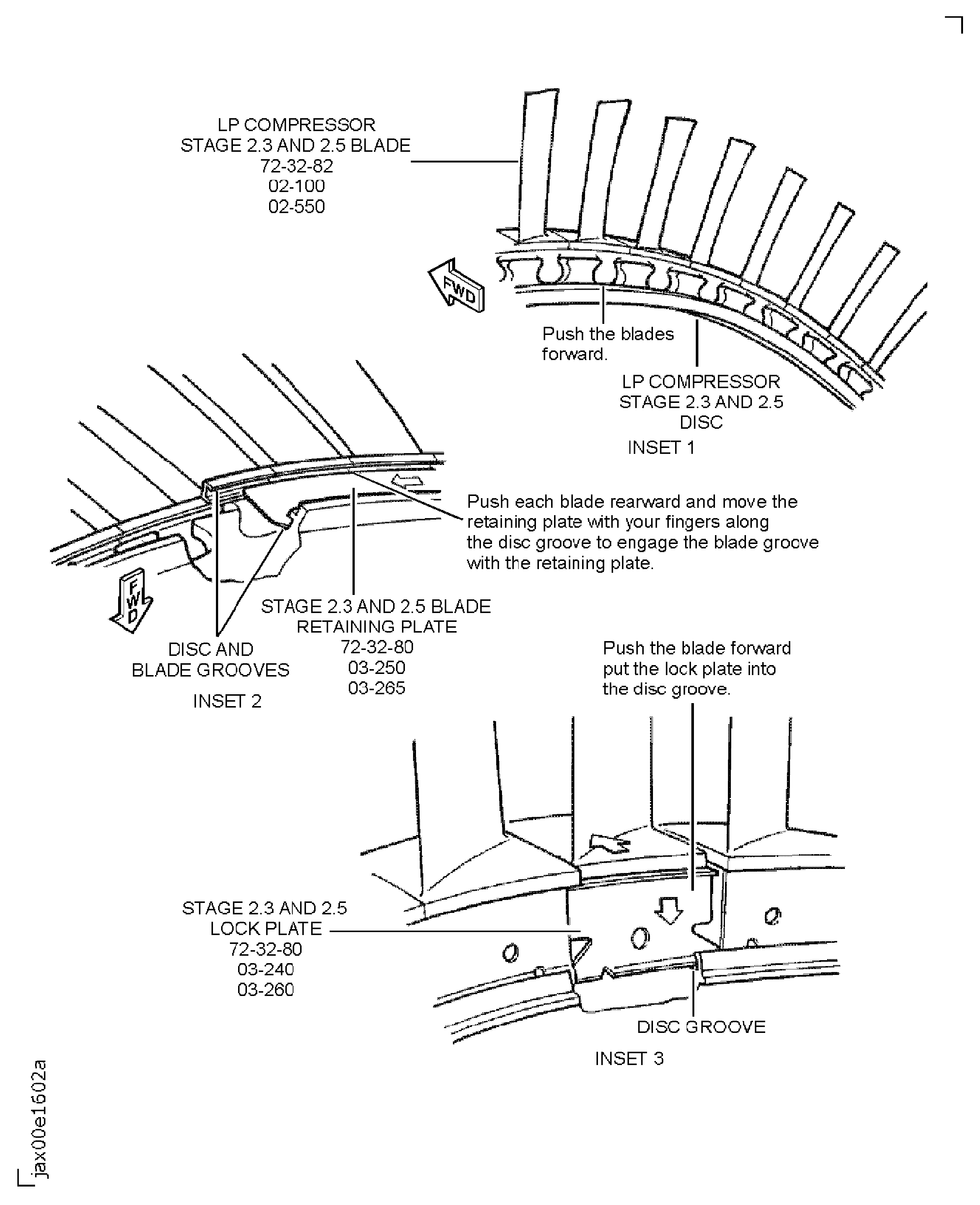 LP COMPRESSOR
STAGE 2.3 AND 2.5 BLADE
72-32-82
02-100
02-550

FWD

Push the blades forward.

LP COMPRESSOR
STAGE 2.3 AND 2.5
DISC

INSET 1

Push each blade rearward and move the retaining plate with your fingers along the disc groove to engage the blade groove with the retaining plate.

FWD

STAGE 2.3 AND 2.5 BLADE
RETAINING PLATE
72-32-80
03-250
03-265

DISC AND
BLADE GROOVES

INSET 2

Push the blade forward put the lock plate into the disc groove.

STAGE 2.3 AND 2.5
LOCK PLATE
72-32-80
03-240
03-260

DISC GROOVE

INSET 3

jax00e1602a