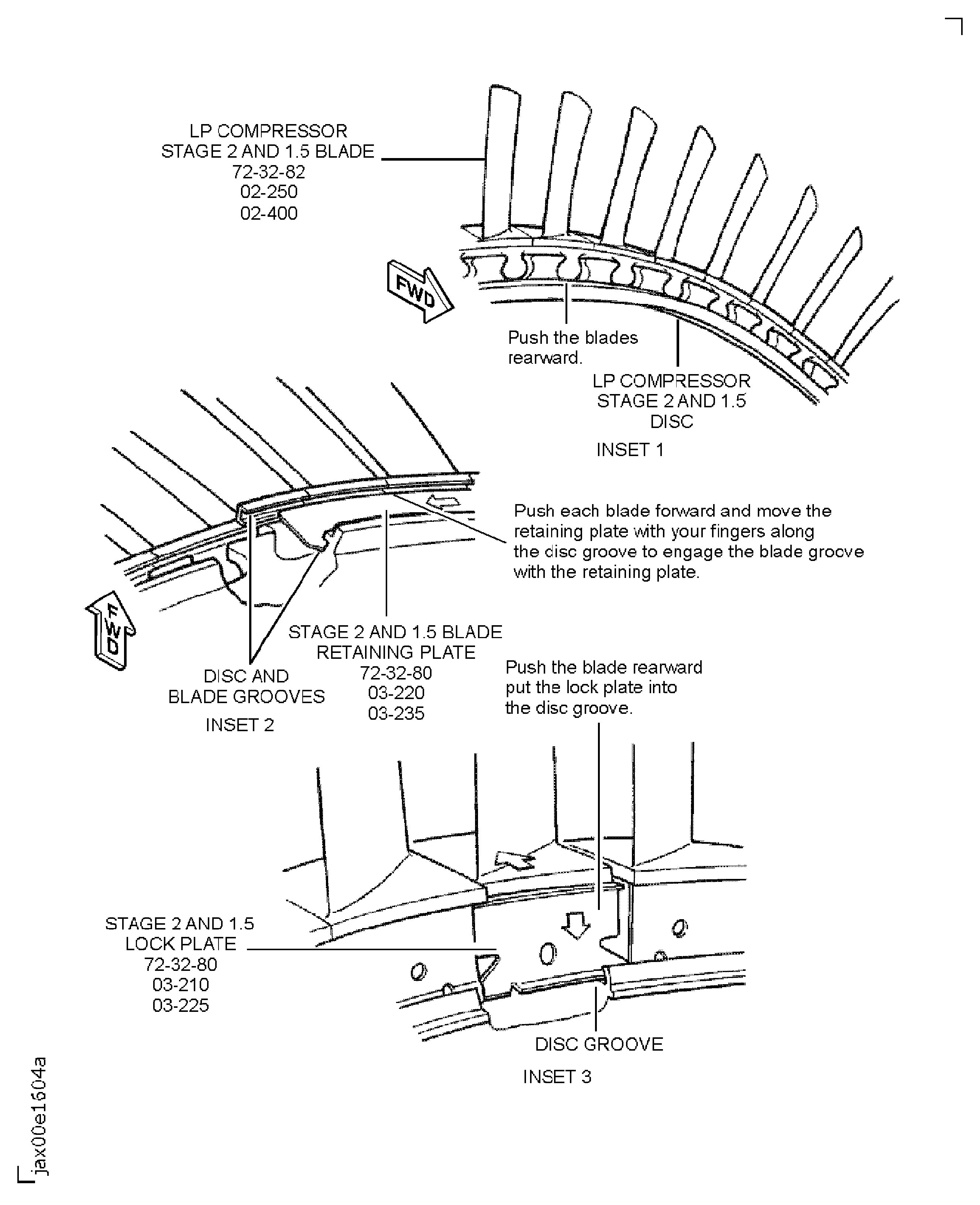 LP COMPRESSOR
STAGE 2 AND 1.5 BLADE
72-32-82
02-250
02-400

FWD

Push the blades rearward.

LP COMPRESSOR
STAGE 2 AND 1.5
DISC

INSET 1

Push each blade forward and move the retaining plate with your fingers along the disc groove to engage the blade groove with the retaining plate.

FWD

STAGE 2 AND 1.5 BLADE
RETAINING PLATE
72-32-80
03-220
03-235

DISC AND
BLADE GROOVES

INSET 2

Push the blade rearward put the lock plate into the disc groove.

STAGE 2 AND 1.5
LOCK PLATE
72-32-80
03-210
03-225

DISC GROOVE

INSET 3

jax00e1604a