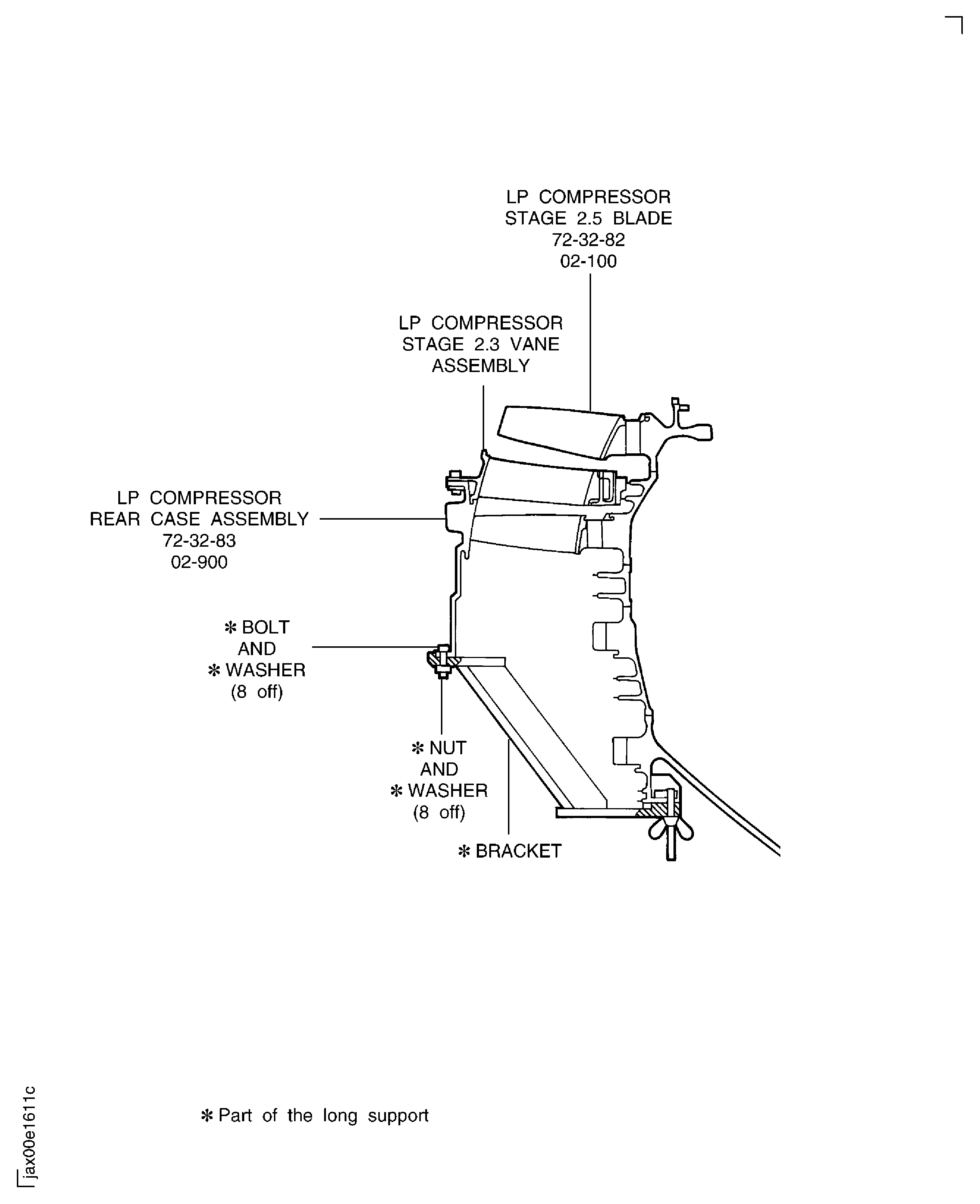 LP COMPRESSOR
STAGE 2.5 BLADE
72-32-82
02-100

LP COMPRESSOR
STAGE 2.3 VANE
ASSEMBLY

LP COMPRESSOR
REAR CASE ASSEMBLY
72-32-83
02-900

✻ BOLT
AND
✻ WASHER
(8 off)

✻ NUT
AND
✻ WASHER
(8 off)

✻ BRACKET

✻ Part of the long support

jax00e1611c