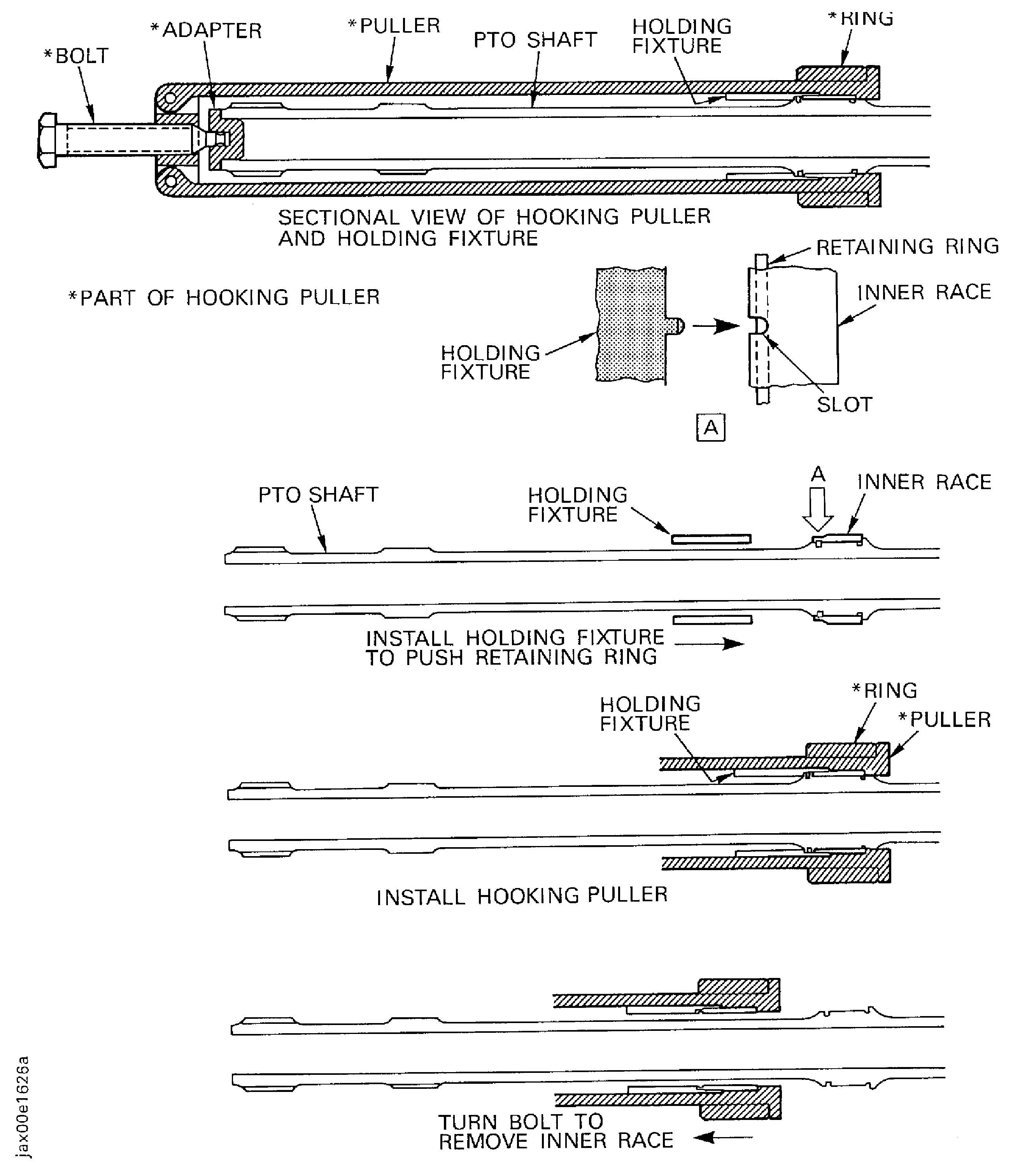 *BOLT

*ADAPTER

*PULLER

PTO SHAFT

HOLDING FIXTURE

*RING

SECTIONAL VIEW OF HOOKING PULLER AND HOLDING FIXTURE

*PART OF HOOKING PULLER

RETAINING RING

INNER RACE

HOLDING FIXTURE

SLOT

A

PTO SHAFT

HOLDING FIXTURE

A

INNER RACE

INSTALL HOLDING FIXTURE TO PUSH RETAINING RING

HOLDING FIXTURE

*RING

*PULLER

INSTALL HOOKING PULLER

TURN BOLT TO REMOVE INNER RACE

jax00e1626a