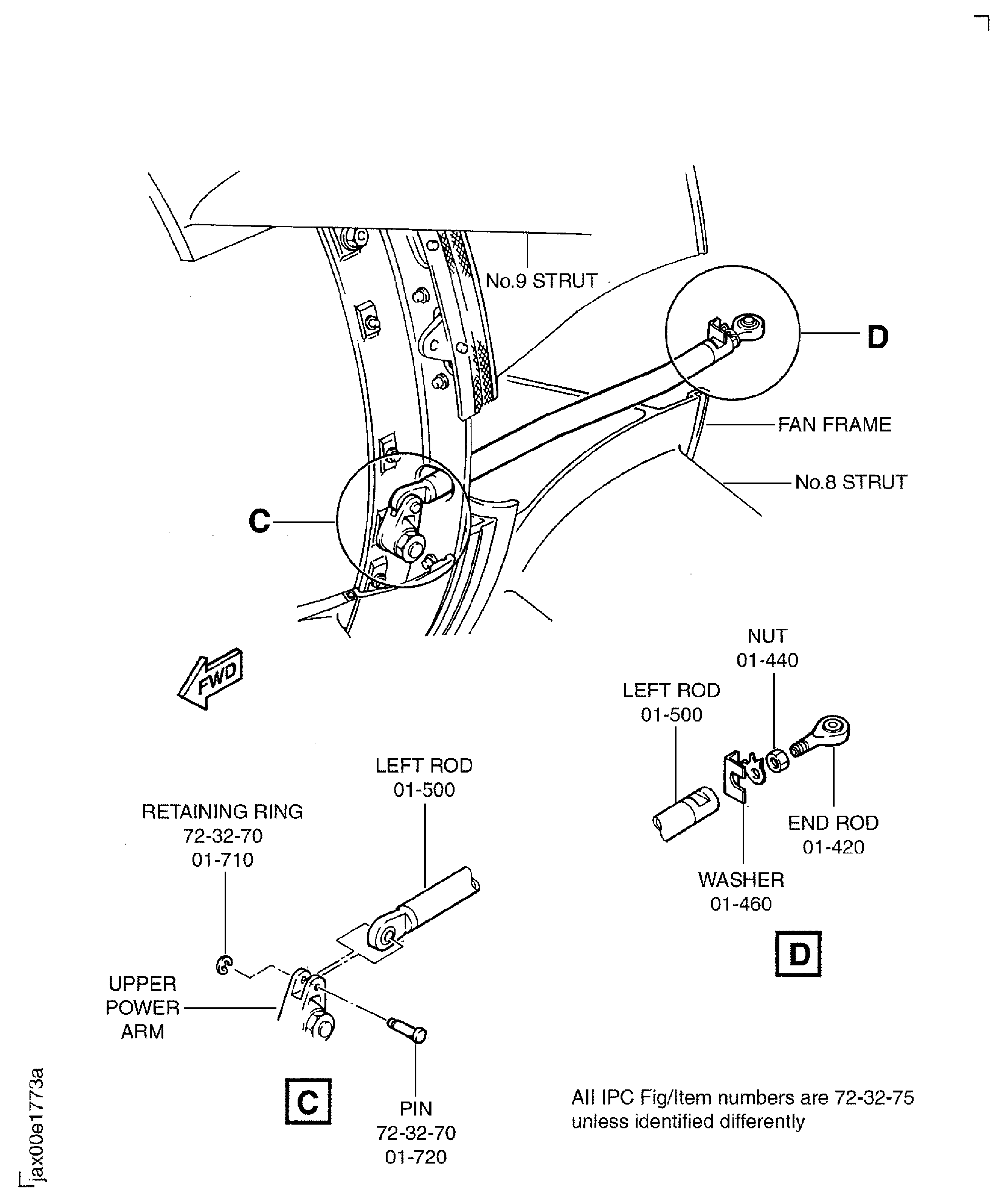 No.9 STRUT

D

FAN FRAME

No.8 STRUT

C

FWD

NUT
01-440

LEFT ROD
01-500

END ROD
01-420

WASHER
01-460

D

LEFT ROD
01-500

RETAINING RING
72-32-70
01-710

UPPER
POWER
ARM

C

PIN
72-32-70
01-720

All IPC Fig/Item numbers are 72-32-75
unless identified differently

jax00e1773a