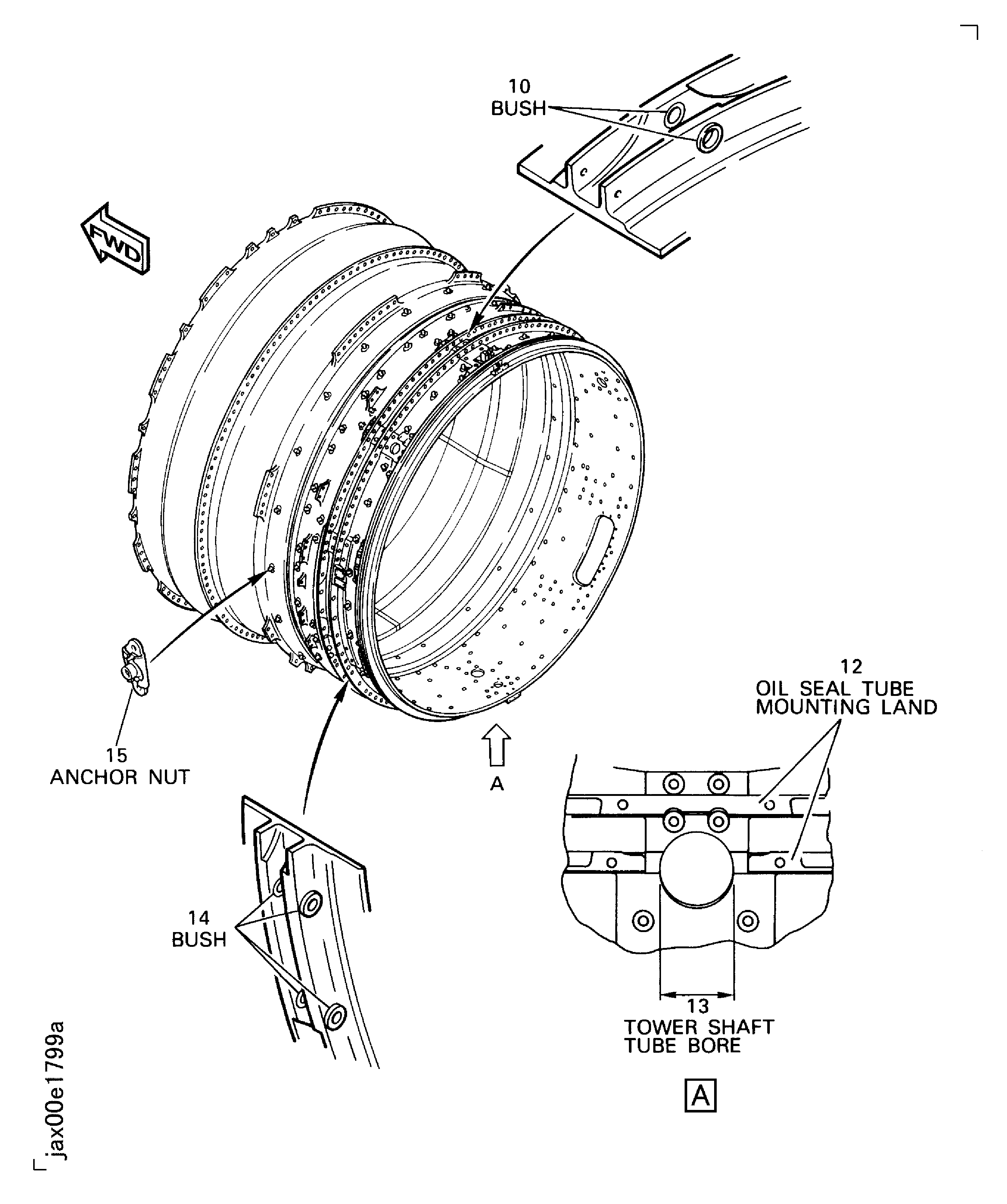 10
BUSH

FWD

15
ANCHOR NUT

A

12
OIL SEAL TUBE
MOUNTING LAND

14
BUSH

13
TOWER SHAFT
TUBE BORE

A

jax00e1799a