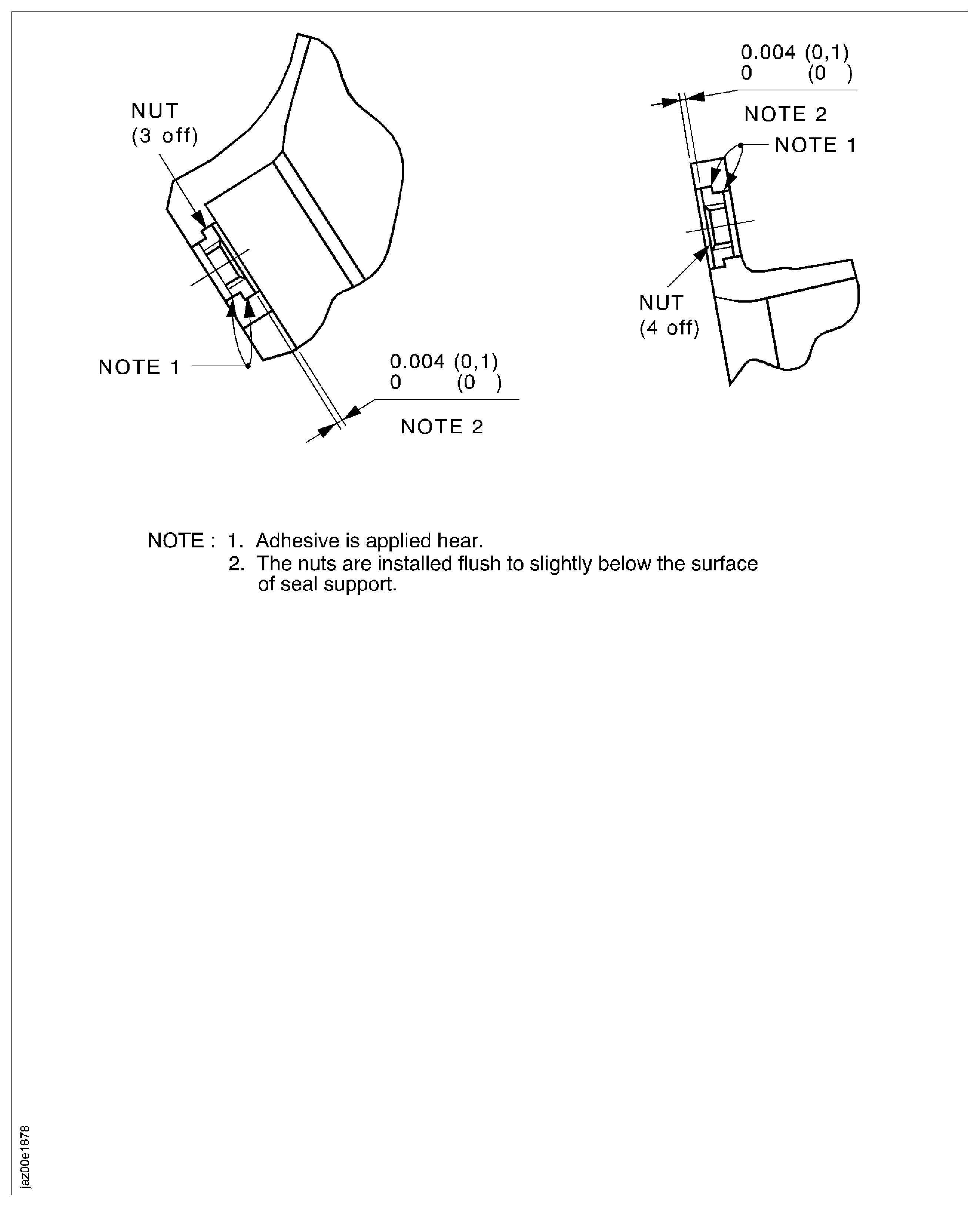 NUT
(3 off)

NOTE 1

0.004 (0,1)
0 (0 )

NOTE 2

0.004 (0,1)
0 (0 )

NOTE 2

NOTE 1

NUT
(4 off)

NOTE : 1. Adhesive is applied hear.
2. The nuts are installed flush to slightly below the surface of seal support.

jaz00e1878