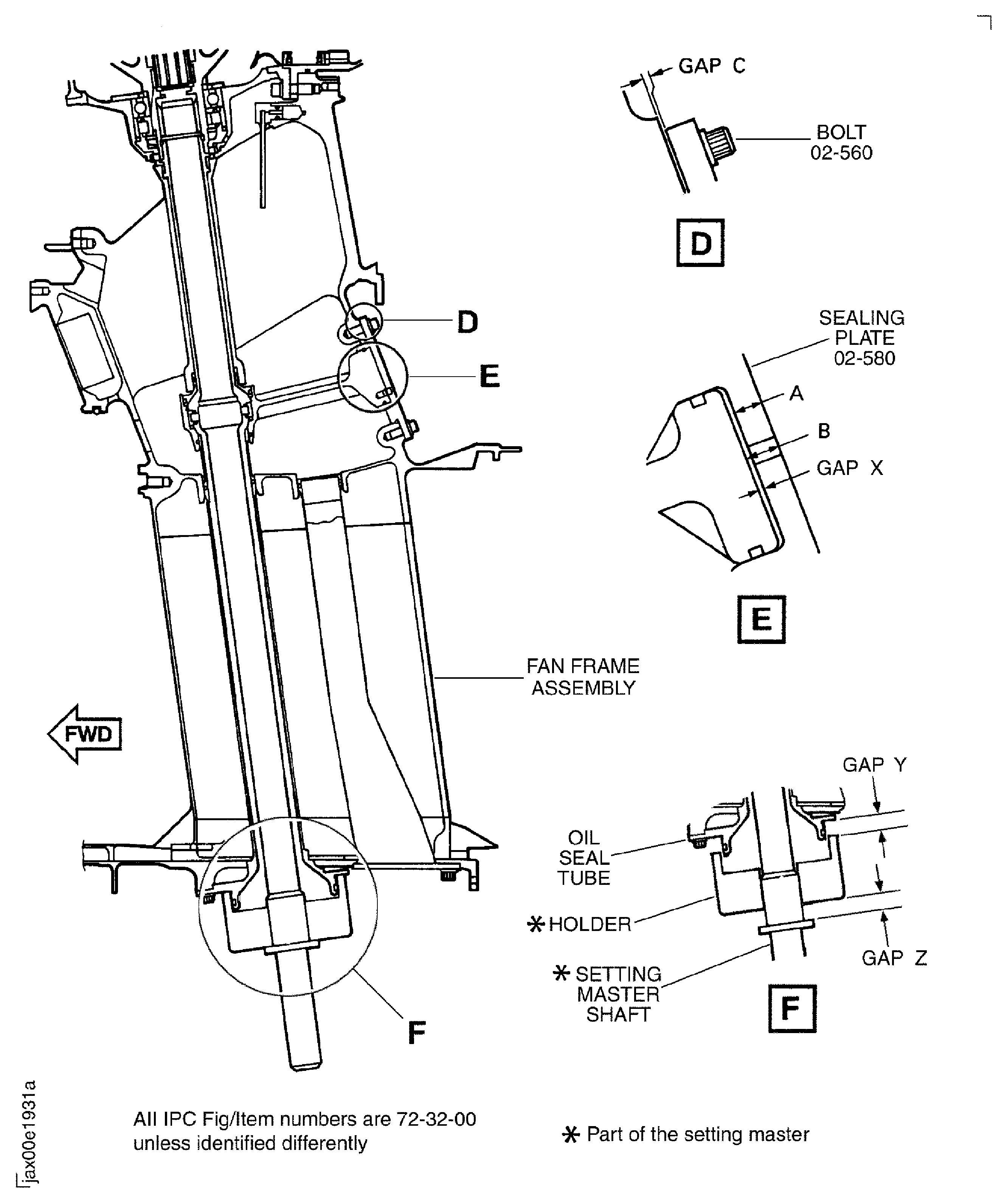 GAP C

BOLT
02-560

D

D

E

SEALING
PLATE
02-580

A

B

GAP X

E

FAN FRAME
ASSEMBLY

FWD

GAP Y

OIL
SEAL
TUBE

* HOLDER

GAP Z

* SETTING
MASTER
SHAFT

F

F

jax00e1931a

All IPC Fig/Item numbers are 72-32-00
unless identified differently

* Part of the setting master