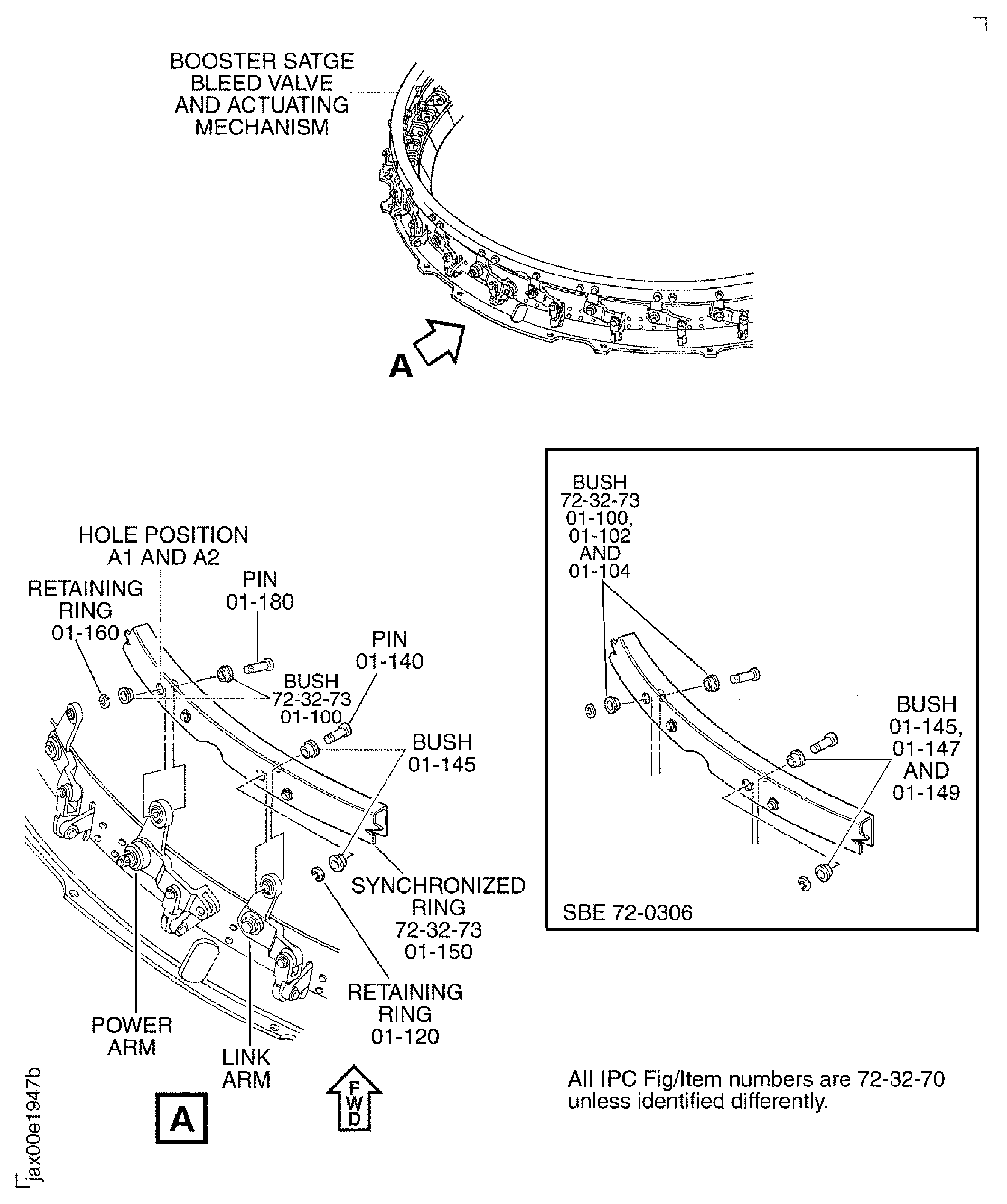 BOOSTER SATGE BLEED VALVE AND ACTUATING MECHANISM

A

HOLE POSITION A1 AND A2

RETAINING RING 01-160

PIN 01-180

PIN 01-140

BUSH 72-32-73 01-100

BUSH 01-145

SYNCHRONIZED RING 72-32-73 01-150

RETAINING RING 01-120

POWER ARM

LINK ARM

A

FWD

BUSH 72-32-73 01-100, 01-102 AND 01-104

BUSH 01-145, 01-147 AND 01-149

SBE 72-0306

All IPC Fig/Item numbers are 72-32-70 unless identified differently.

jax00e1947b