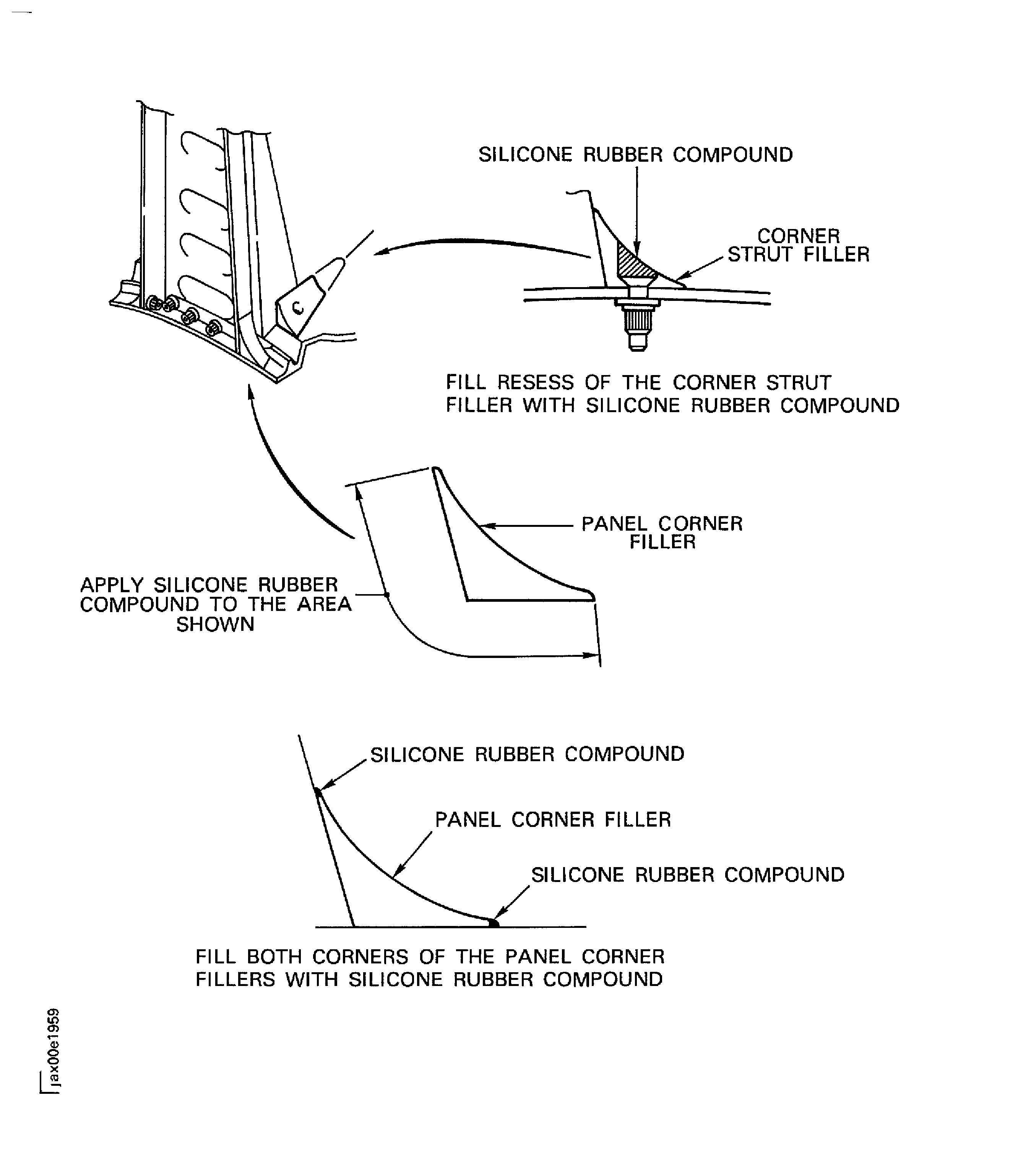 SILICONE RUBBER COMPOUND

CORNER STRUT FILLER

FILL RESESS OF THE CORNER STRUT FILLER WITH SILICONE RUBBER COMPOUND

PANEL CORNER FILLER

APPLY SILICONE RUBBER COMPOUND TO THE AREA SHOWN

SILICONE RUBBER COMPOUND

PANEL CORNER FILLER

SILICONE RUBBER COMPOUND

FILL BOTH CORNERS OF THE PANEL CORNER FILLERS WITH SILICONE RUBBER COMPOUND

jax00e1959