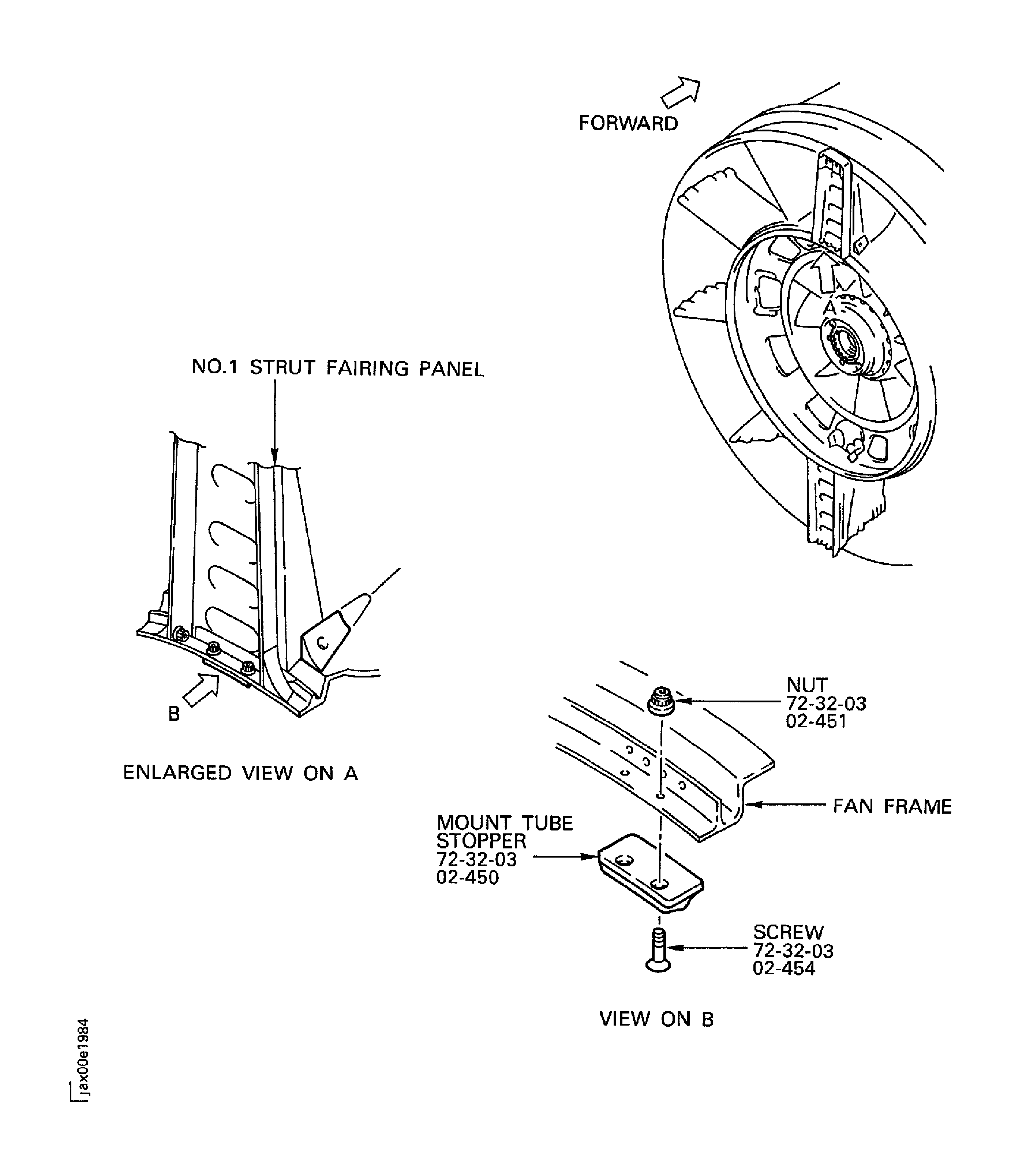 FORWARD

A

NO.1 STRUT FAIRING PANEL

B

ENLARGED VIEW ON A

NUT
72-32-03
02-451

FAN FRAME

MOUNT TUBE
STOPPER
72-32-03
02-450

SCREW
72-32-03
02-454

VIEW ON B

jax00e1984