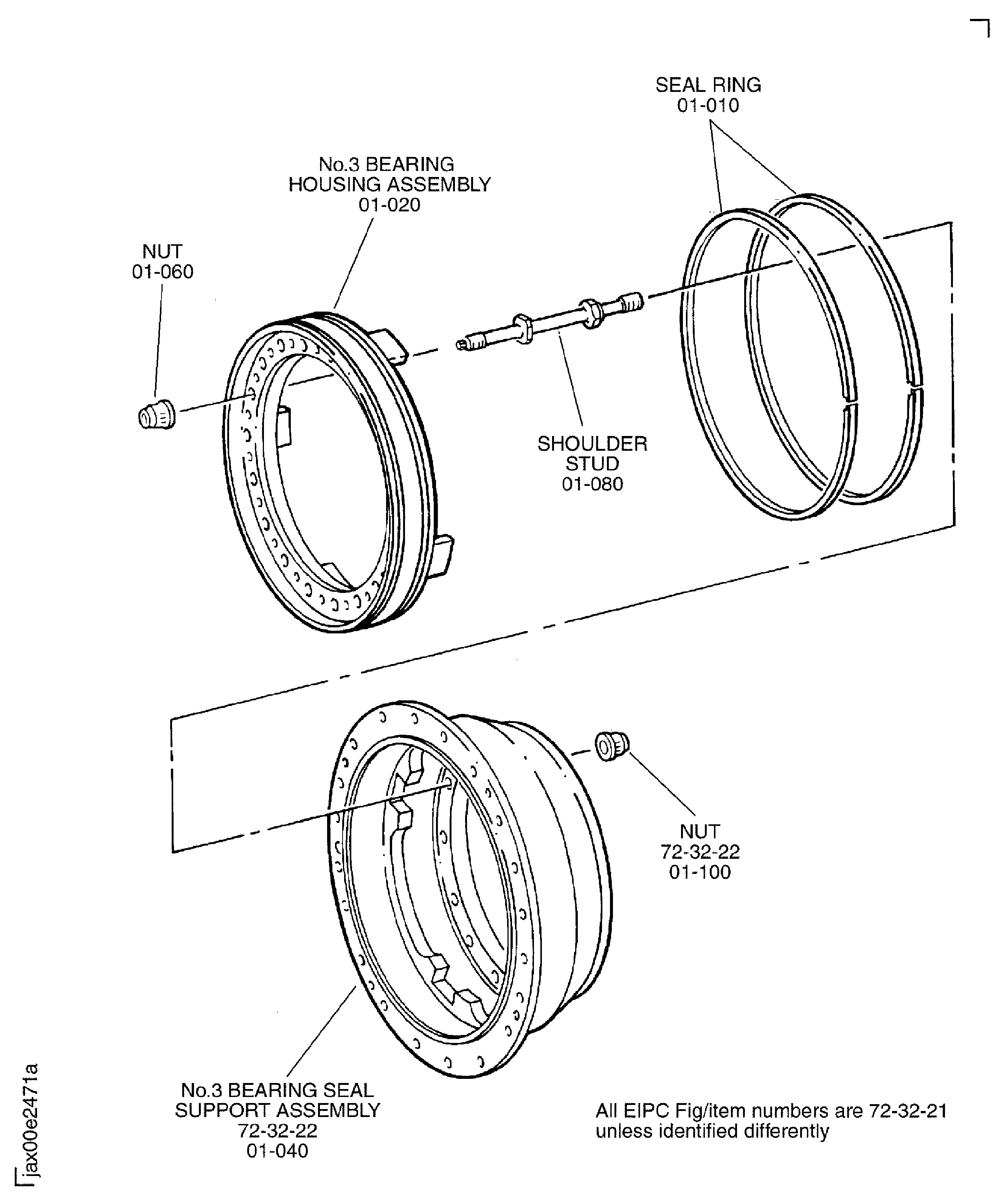 SEAL RING
01-010

No.3 BEARING
HOUSING ASSEMBLY
01-020

NUT
01-060

SHOULDER
STUD
01-080

NUT
72-32-22
01-100

No.3 BEARING SEAL
SUPPORT ASSEMBLY
72-32-22
01-040

All EIPC Fig/item numbers are 72-32-21 unless identified differently

jax00e2471a