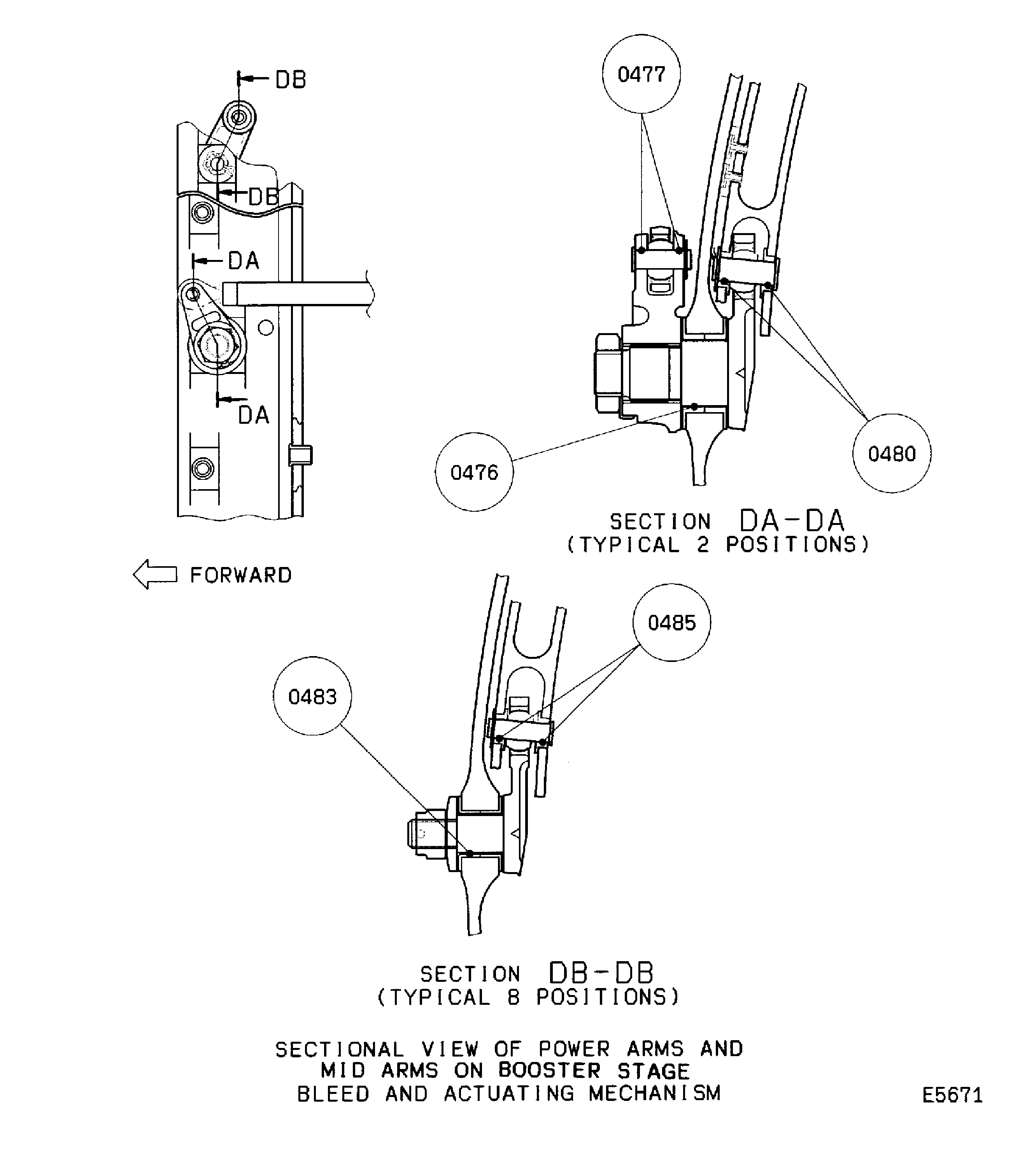 DB

DB

DA

DA

FORWARD

0477

0476

0480

SECTION DA-DA
(TYPICAL 2 POSITIONS)

0485

0483

SECTION DB-DB
(TYPICAL 8 POSITIONS)

SECTIONAL VIEW OF POWER ARMS AND
MID ARMS ON BOOSTER STAGE
BLEED AND ACTUATING MECHANISM

E5671