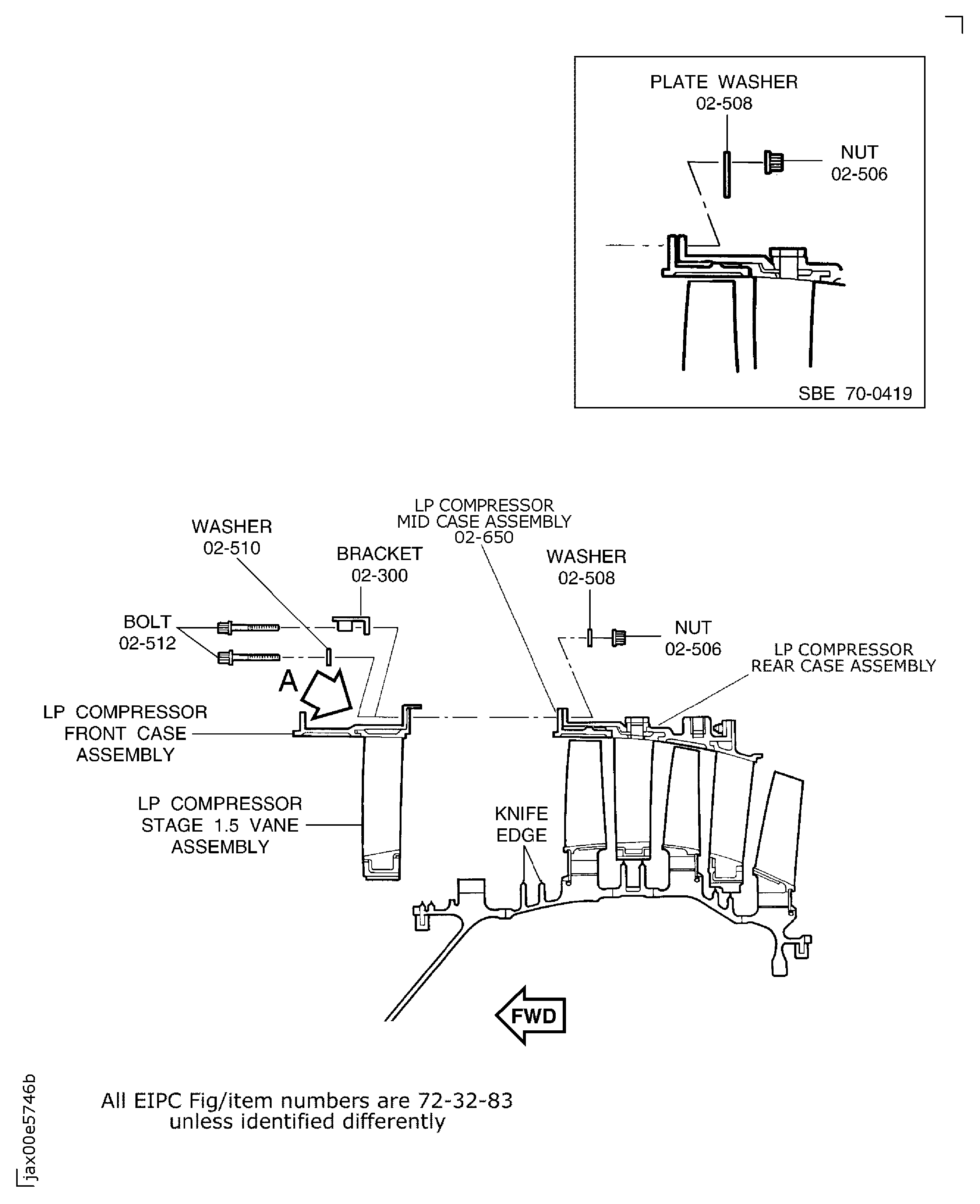 PLATE WASHER
02-508

NUT
02-506

SBE 70-0419

LP COMPRESSOR
MID CASE ASSEMBLY
02-650

WASHER
02-510

BRACKET
02-300

WASHER
02-508

BOLT
02-512

NUT
02-506

LP COMPRESSOR
REAR CASE ASSEMBLY

A

LP COMPRESSOR
FRONT CASE
ASSEMBLY

LP COMPRESSOR
STAGE 1.5 VANE
ASSEMBLY

KNIFE
EDGE

FWD

All EIPC Fig/item numbers are 72-32-83
unless identified differently

jax00e5746b