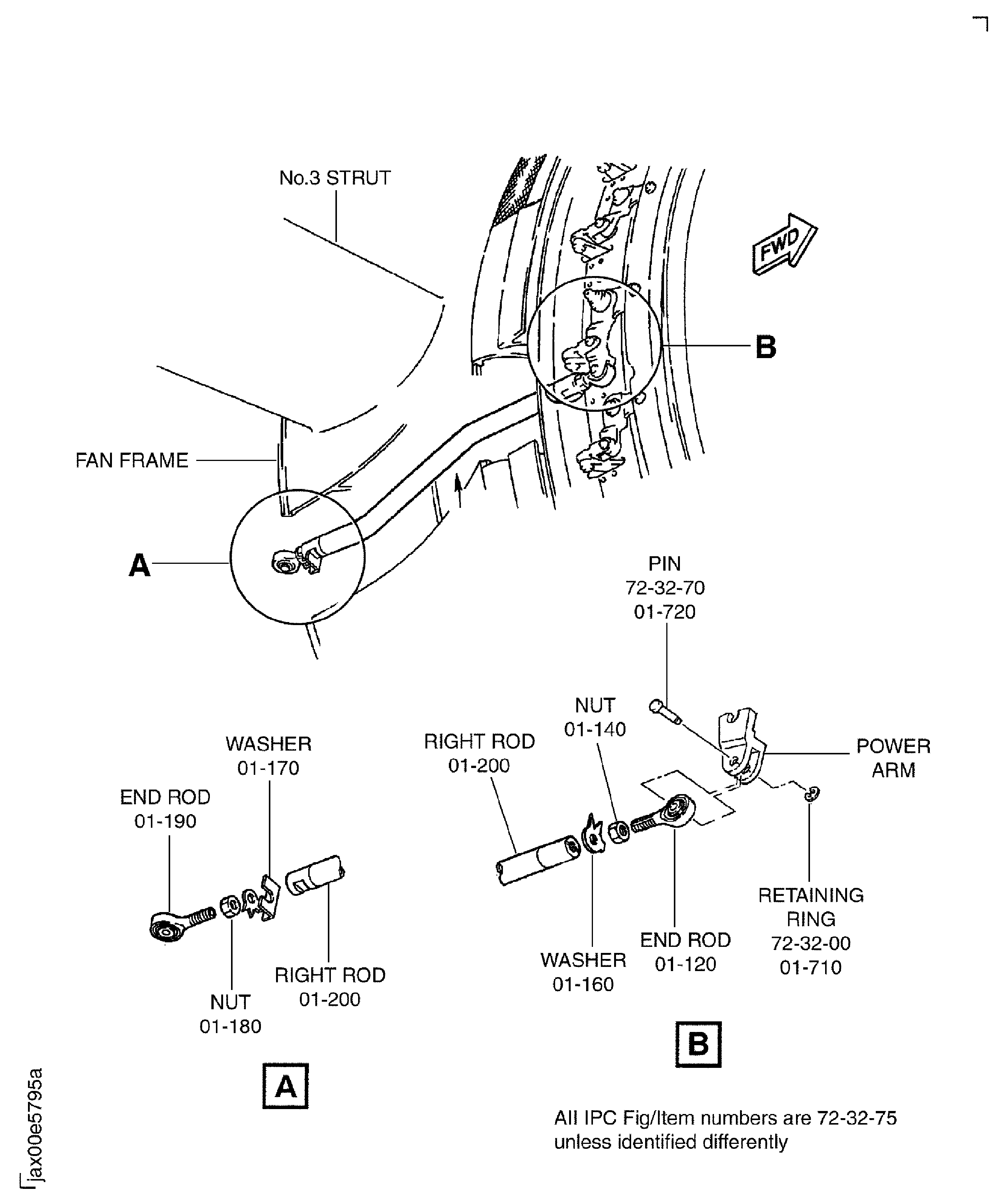 No.3 STRUT

FWD

B

FAN FRAME

A

PIN
72-32-70
01-720

NUT
01-140

RIGHT ROD
01-200

POWER
ARM

WASHER
01-170

END ROD
01-190

RETAINING
RING
72-32-00
01-710

END ROD
01-120

WASHER
01-160

RIGHT ROD
01-200

NUT
01-180

B

A

All IPC Fig/Item numbers are 72-32-75
unless identified differently

jax00e5795a