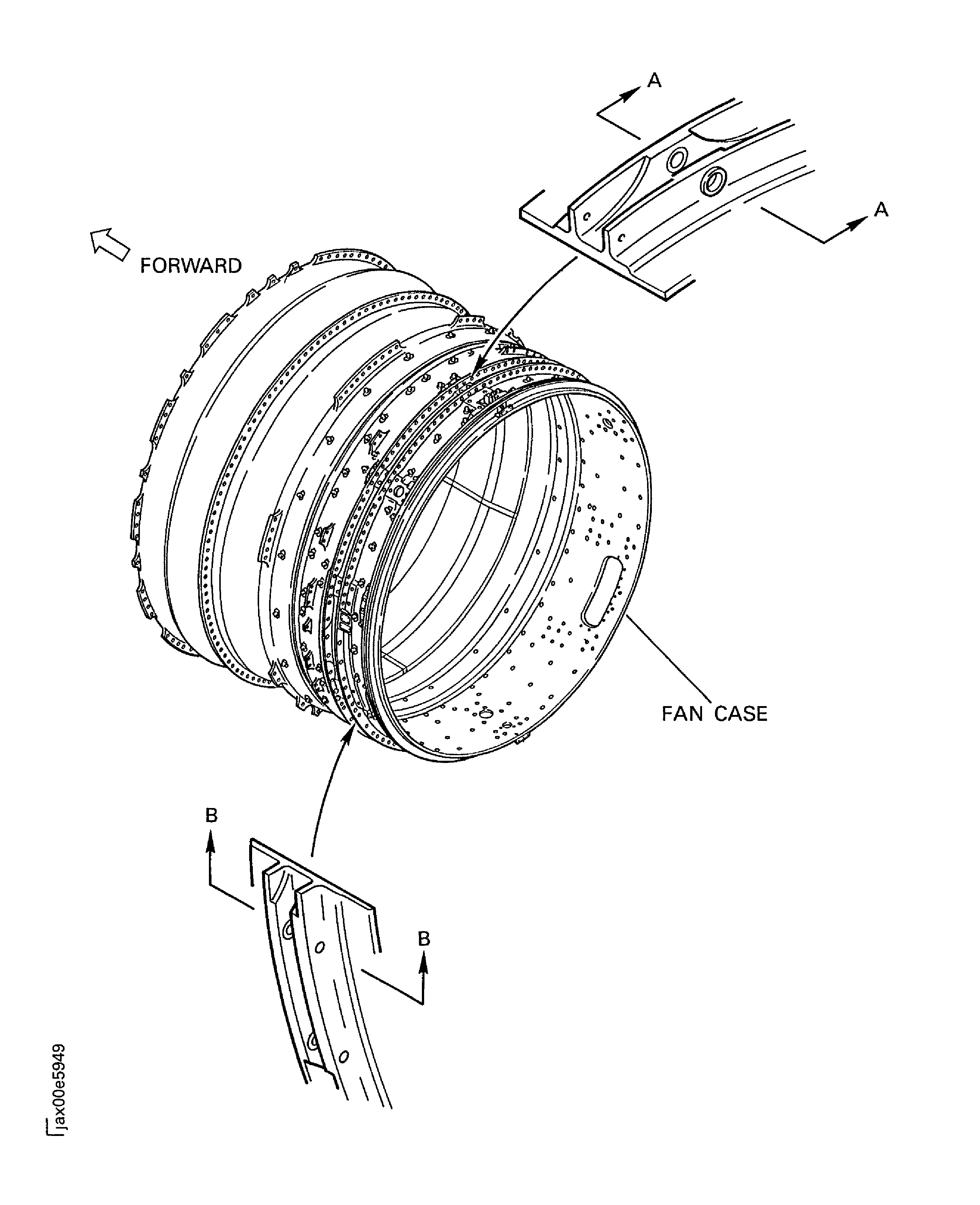 A

A

FORWARD

FAN CASE

B

B

jax00e5949