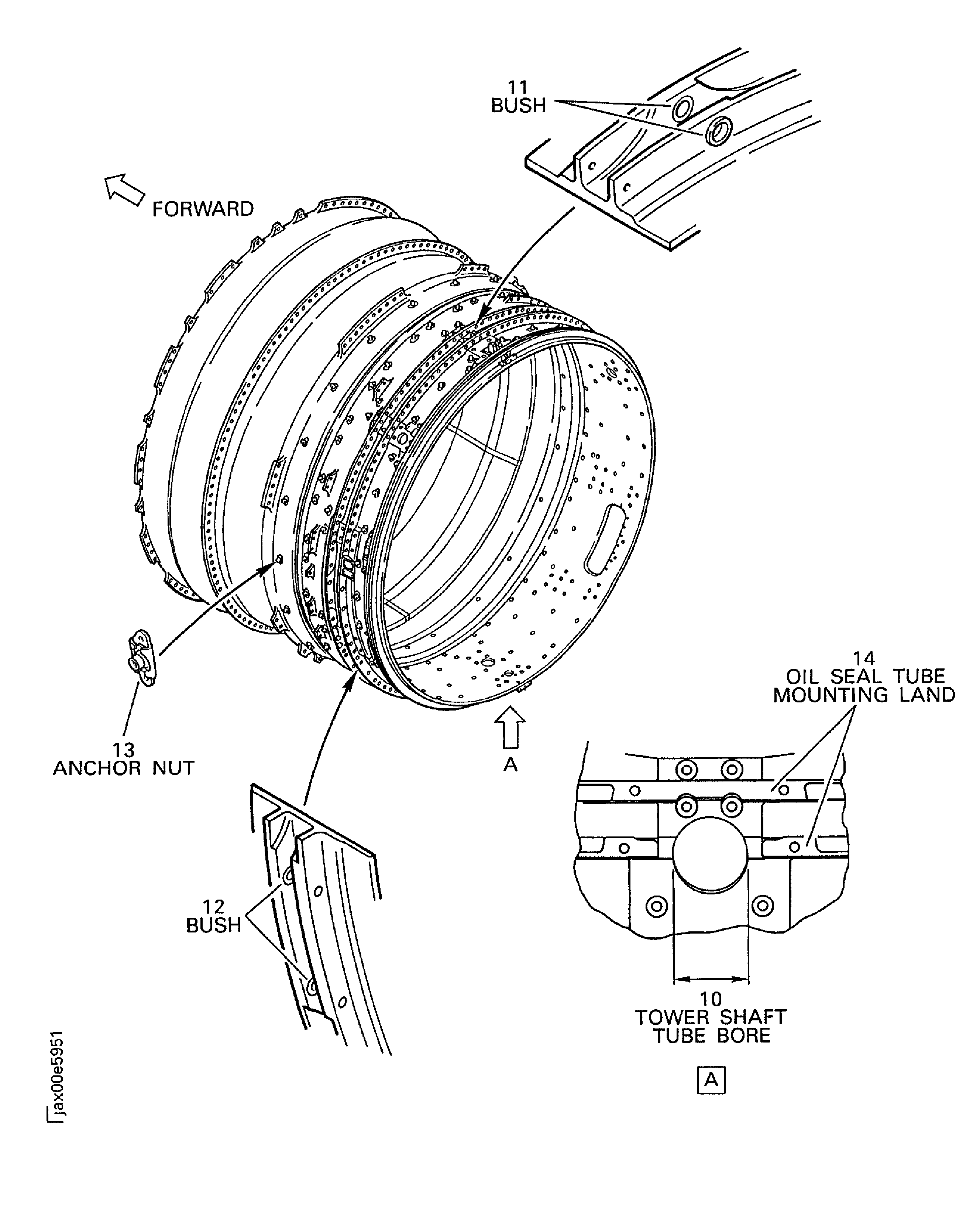 11
BUSH

FORWARD

13
ANCHOR NUT

A

14
OIL SEAL TUBE
MOUNTING LAND

12
BUSH

10
TOWER SHAFT
TUBE BORE

A

jax00e5951