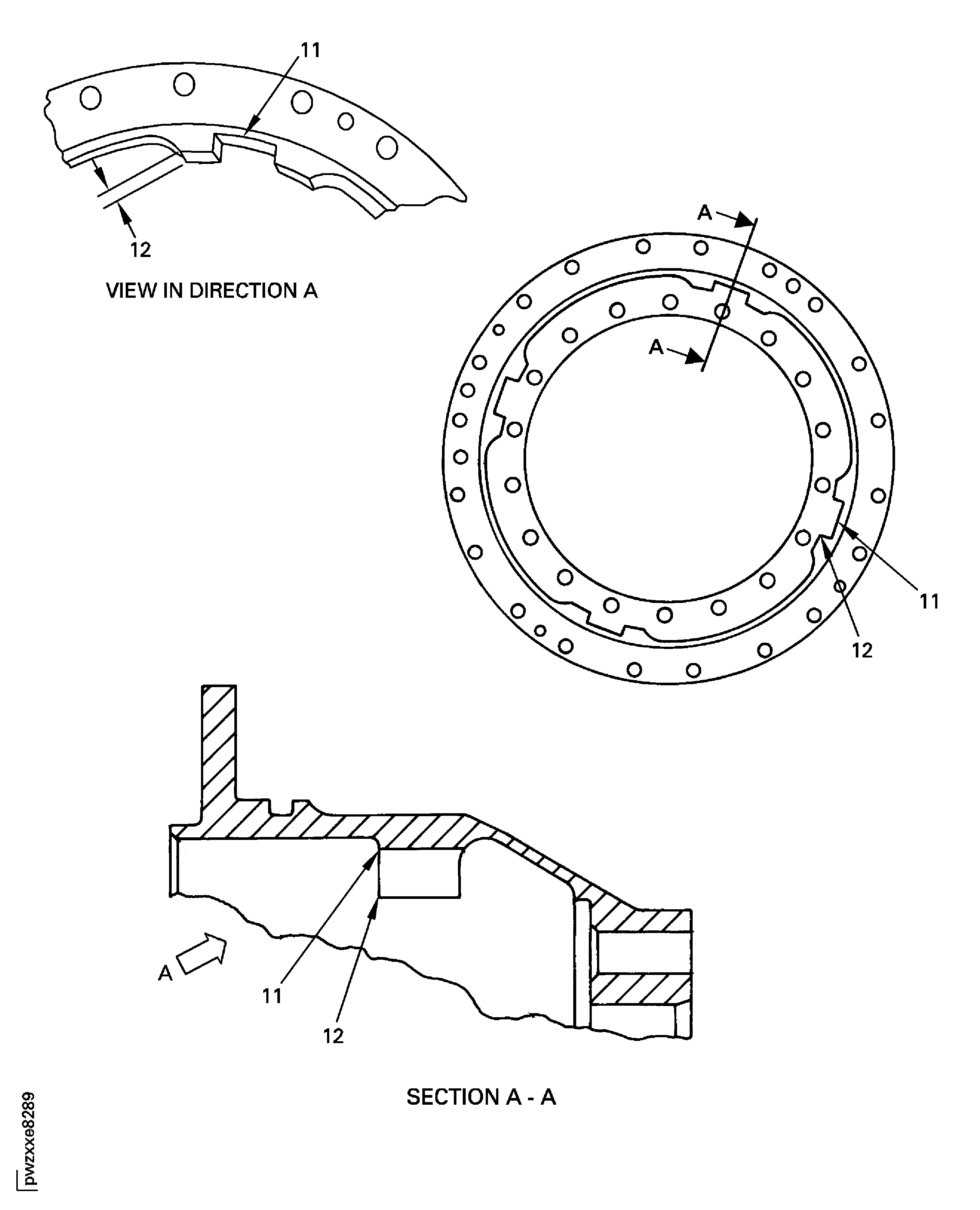 11

12

VIEW IN DIRECTION A

A

A

11

12

A

11

12

SECTION A - A

pwzxxe8289