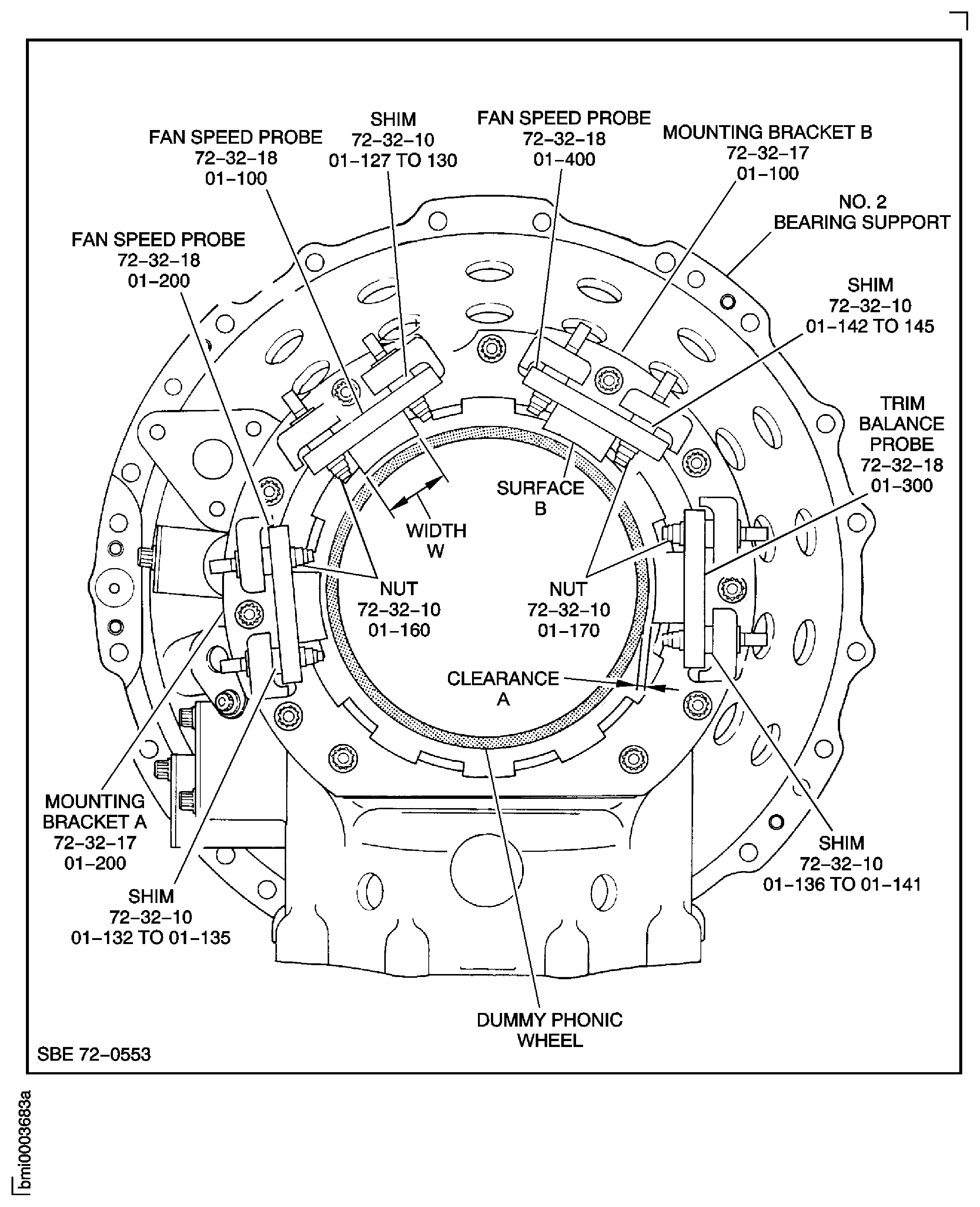 FAN SPEED PROBE
72–32–18
01–100

SHIM
72–32–10
01–127 TO 130

FAN SPEED PROBE
72–32–18
01–400

MOUNTING BRACKET B
72–32–17
01–100

NO. 2
BEARING SUPPORT

FAN SPEED PROBE
72–32–18
01–200

SHIM
72–32–10
01–142 TO 145

TRIM
BALANCE
PROBE
72–32–18
01–300

SURFACE
B

WIDTH
W

NUT
72–32–10
01–160

NUT
72–32–10
01–170

CLEARANCE
A

MOUNTING
BRACKET A
72–32–17
01–200

SHIM
72–32–10
01–132 TO 01–135

SHIM
72–32–10
01–136 TO 01–141

DUMMY PHONIC
WHEEL

SBE 72–0553

bmi0003683a