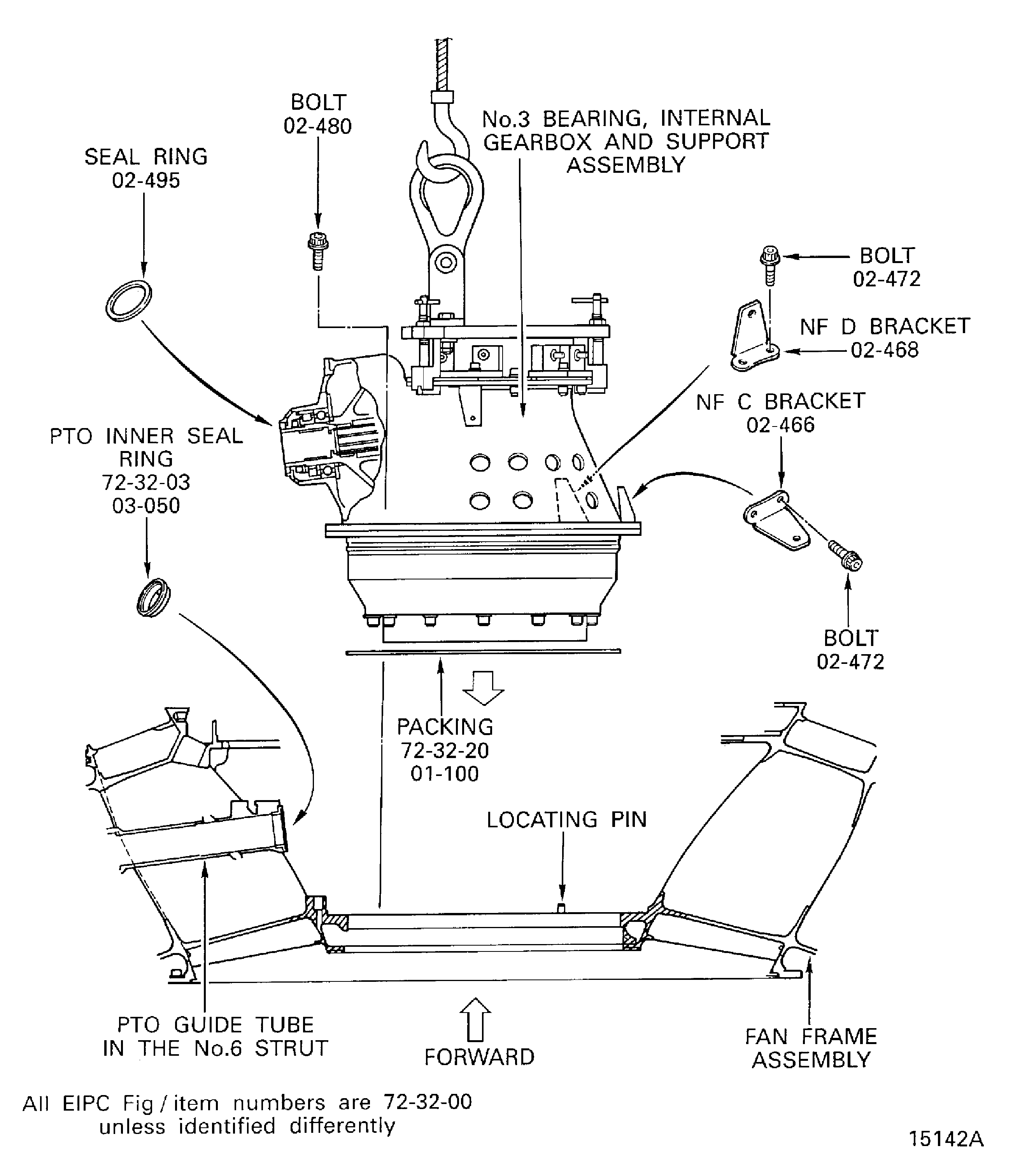 BOLT
02-480

No.3 BEARING, INTERNAL GEARBOX AND SUPPORT ASSEMBLY

SEAL RING
02-495

BOLT
02-472

NF D BRACKET
02-468

NF C BRACKET
02-466

PTO INNER SEAL RING
72-32-03
03-050

BOLT
02-472

PACKING
72-32-20
01-100

LOCATING PIN

PTO GUIDE TUBE IN THE No.6 STRUT

FORWARD

FAN FRAME ASSEMBLY

All EIPC Fig / item numbers are 72-32-00 unless identified differently

15142A