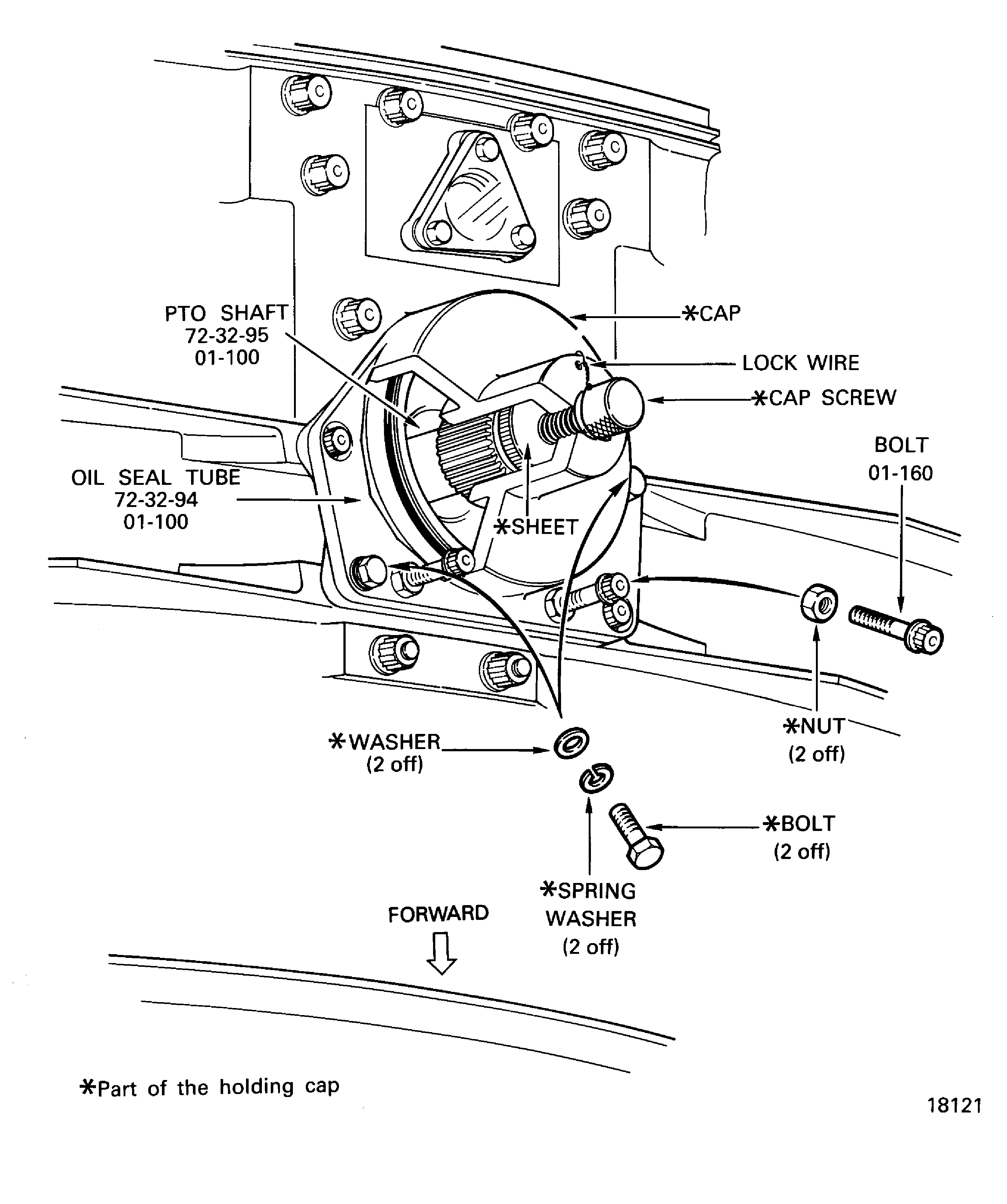 PTO SHAFT
72-32-95
01-100

*CAP

LOCK WIRE

*CAP SCREW

BOLT
01-160

OIL SEAL TUBE
72-32-94
01-100

*SHEET

*WASHER
(2 off)

*NUT
(2 off)

*BOLT
(2 off)

*SPRING
WASHER
(2 off)

FORWARD

*Part of the holding cap

18121