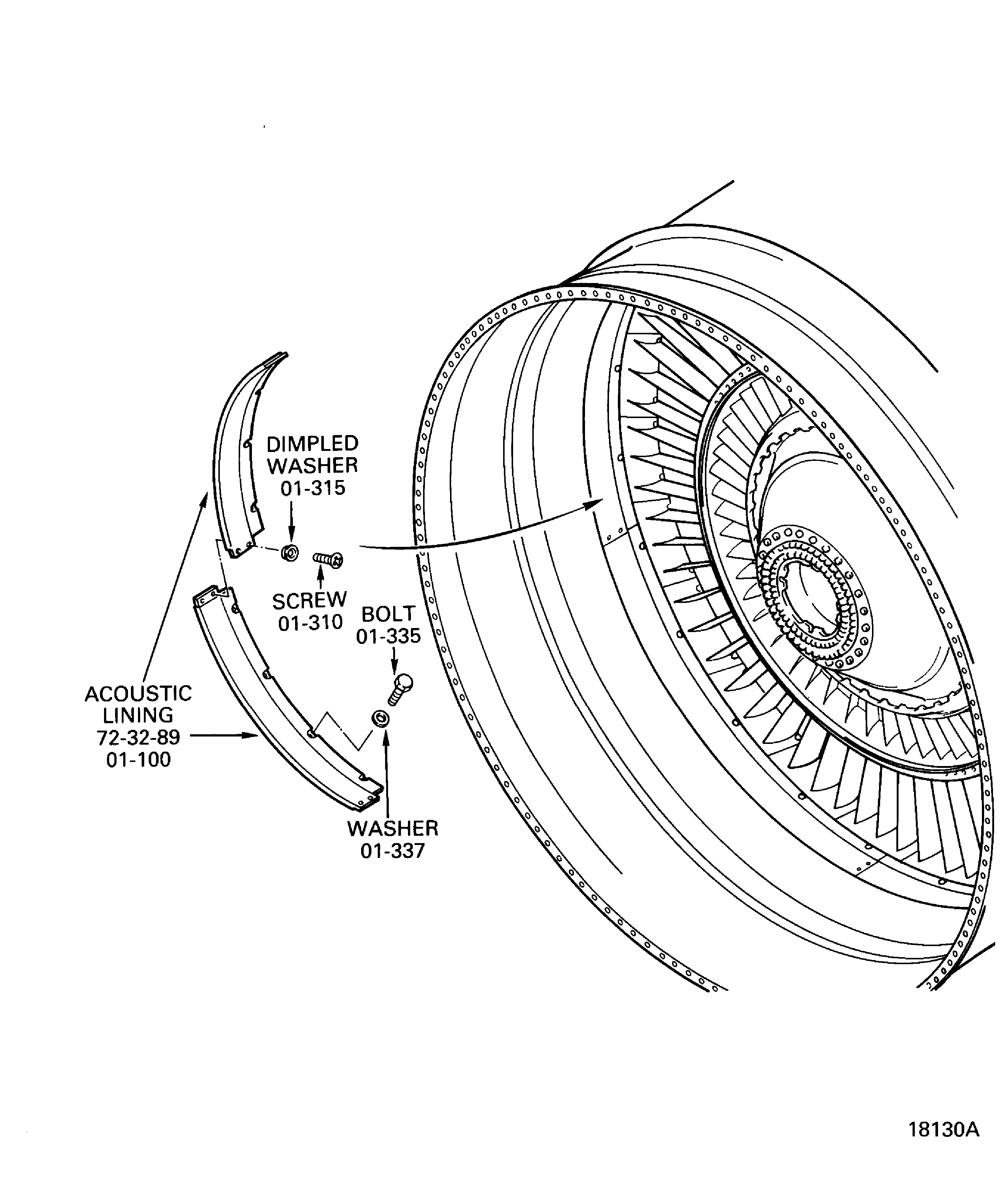 DIMPLED WASHER 01-315

SCREW 01-310

BOLT 01-335

ACOUSTIC LINING 72-32-89 01-100

WASHER 01-337

18130A