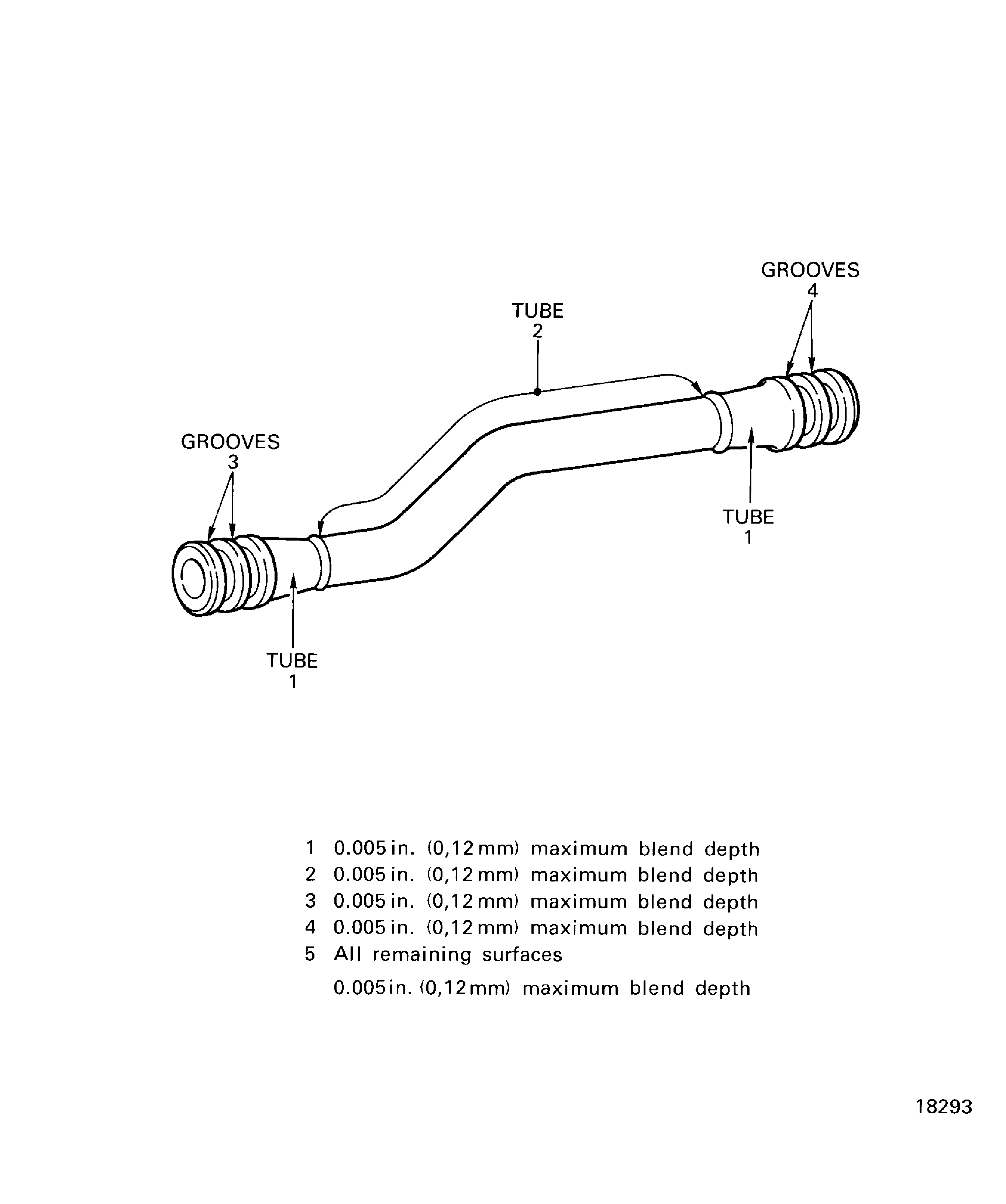 GROOVES
4

TUBE
2

GROOVES
3

TUBE
1

TUBE
1

1 0.005 in. (0,12 mm) maximum blend depth
2 0.005 in. (0,12 mm) maximum blend depth
3 0.005 in. (0,12 mm) maximum blend depth
4 0.005 in. (0,12 mm) maximum blend depth
5 All remaining surfaces
0.005 in. (0,12 mm) maximum blend depth

18293