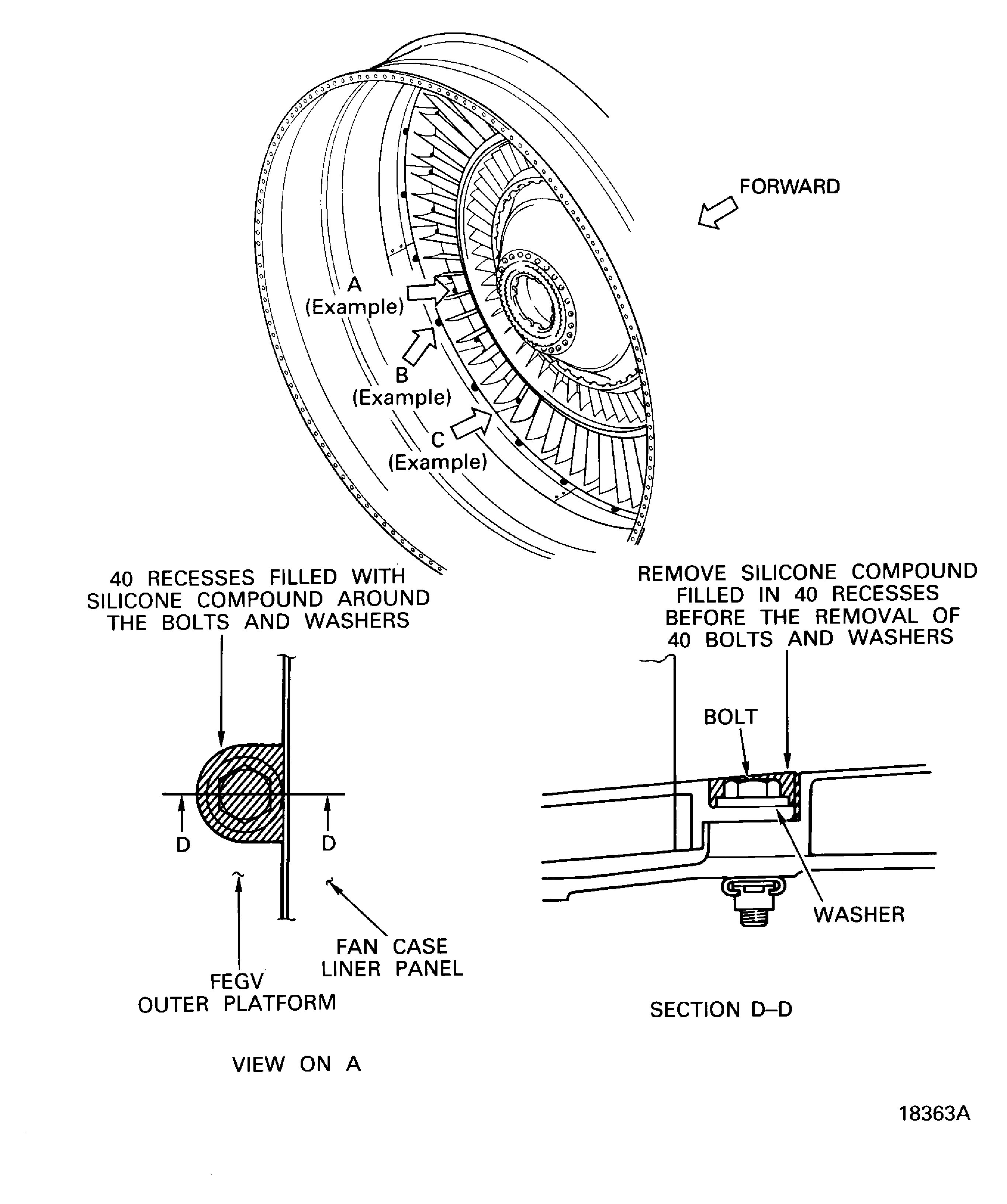 FORWARD

A
(Example)

B
(Example)

C
(Example)

40 RECESSES FILLED WITH SILICONE COMPOUND AROUND THE BOLTS AND WASHERS

D

D

FEGV
OUTER PLATFORM

FAN CASE
LINER PANEL

VIEW ON A

REMOVE SILICONE COMPOUND FILLED IN 40 RECESSES BEFORE THE REMOVAL OF 40 BOLTS AND WASHERS

BOLT

WASHER

SECTION D–D

18363A