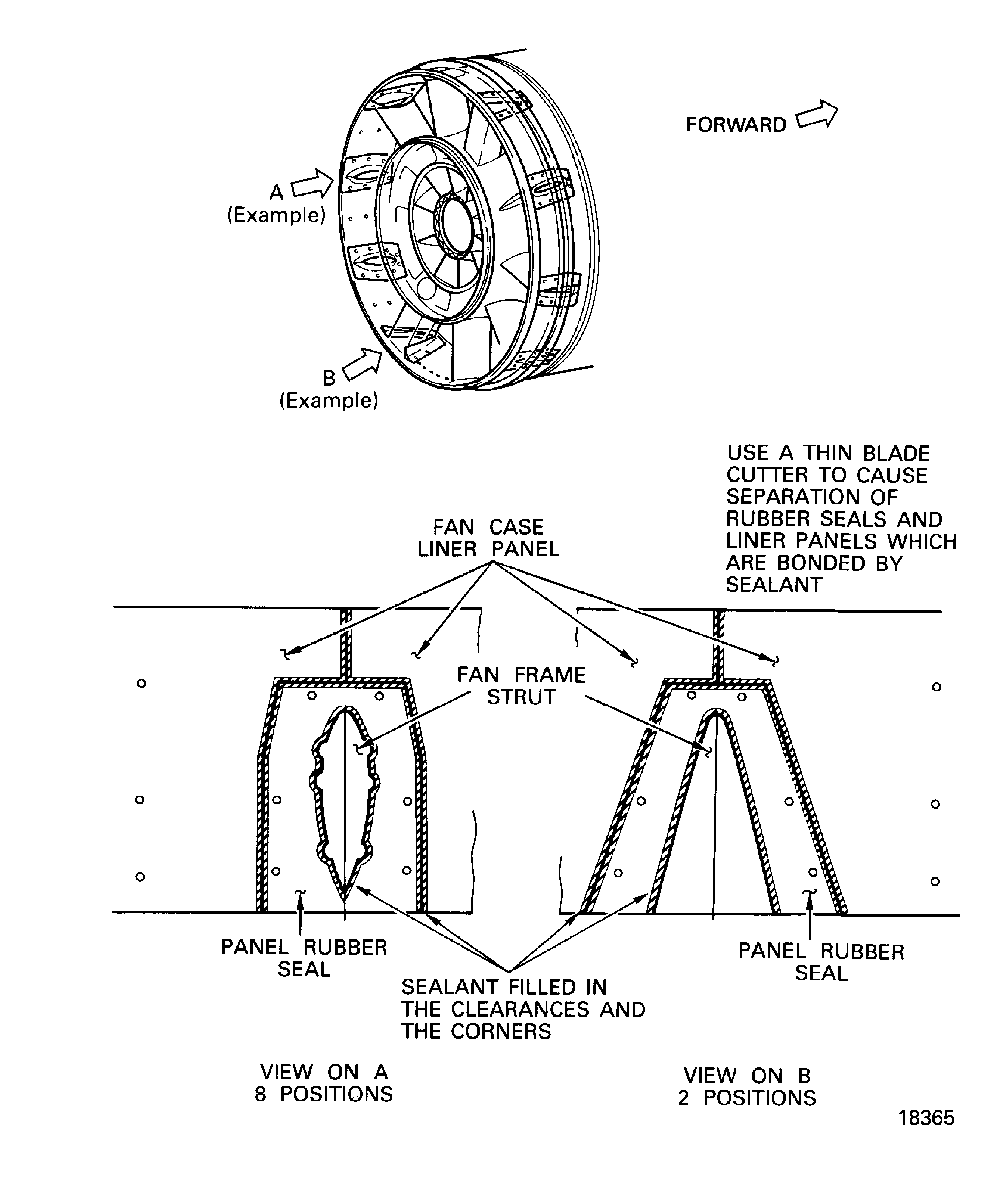 FORWARD

A
(Example)

B
(Example)

USE A THIN BLADE CUTTER TO CAUSE SEPARATION OF RUBBER SEALS AND LINER PANELS WHICH ARE BONDED BY SEALANT

FAN CASE
LINER PANEL

FAN FRAME
STRUT

PANEL RUBBER
SEAL

SEALANT FILLED IN
THE CLEARANCES AND
THE CORNERS

PANEL RUBBER
SEAL

VIEW ON A
8 POSITIONS

VIEW ON B
2 POSITIONS

18365