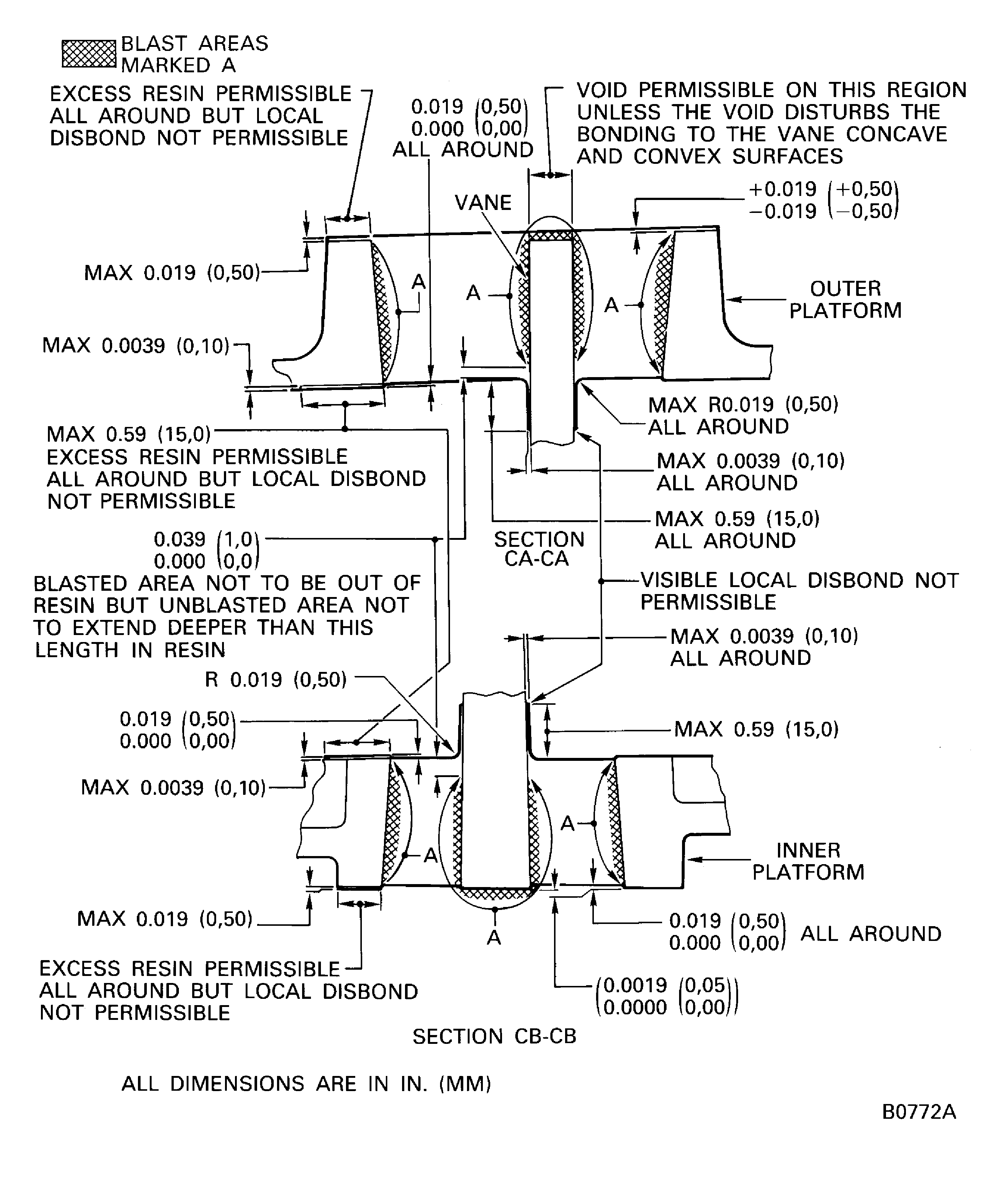 BLAST AREAS MARKED A

EXCESS RESIN PERMISSIBLE ALL AROUND BUT LOCAL DISBOND NOT PERMISSIBLE

0.019 (0,50)
0.000 (0,00)
ALL AROUND

VOID PERMISSIBLE ON THIS REGION UNLESS THE VOID DISTURBS THE BONDING TO THE VANE CONCAVE AND CONVEX SURFACES

VANE

+0.019 (+0,50)
−0.019 (−0,50)

MAX 0.019 (0,50)

A

A

A

OUTER PLATFORM

MAX 0.0039 (0,10)

MAX R0.019 (0,50) ALL AROUND

MAX 0.59 (15,0) EXCESS RESIN PERMISSIBLE ALL AROUND BUT LOCAL DISBOND NOT PERMISSIBLE

MAX 0.0039 (0,10) ALL AROUND

MAX 0.59 (15,0) ALL AROUND

0.039 (1,0)
0.000 (0,0)
BLASTED AREA NOT TO BE OUT OF RESIN BUT UNBLASTED AREA NOT TO EXTEND DEEPER THAN THIS LENGTH IN RESIN

SECTION CA-CA

VISIBLE LOCAL DISBOND NOT PERMISSIBLE

MAX 0.0039 (0,10) ALL AROUND

R 0.019 (0,50)

0.019 (0,50)
0.000 (0,00)

MAX 0.59 (15,0)

MAX 0.0039 (0,10)

A

A

INNER PLATFORM

MAX 0.019 (0,50)

A

0.019 (0,50)
0.000 (0,00) ALL AROUND

EXCESS RESIN PERMISSIBLE ALL AROUND BUT LOCAL DISBOND NOT PERMISSIBLE

(0.0019 (0,05))
(0.0000 (0,00))

SECTION CB-CB

ALL DIMENSIONS ARE IN IN. (MM)

B0772A