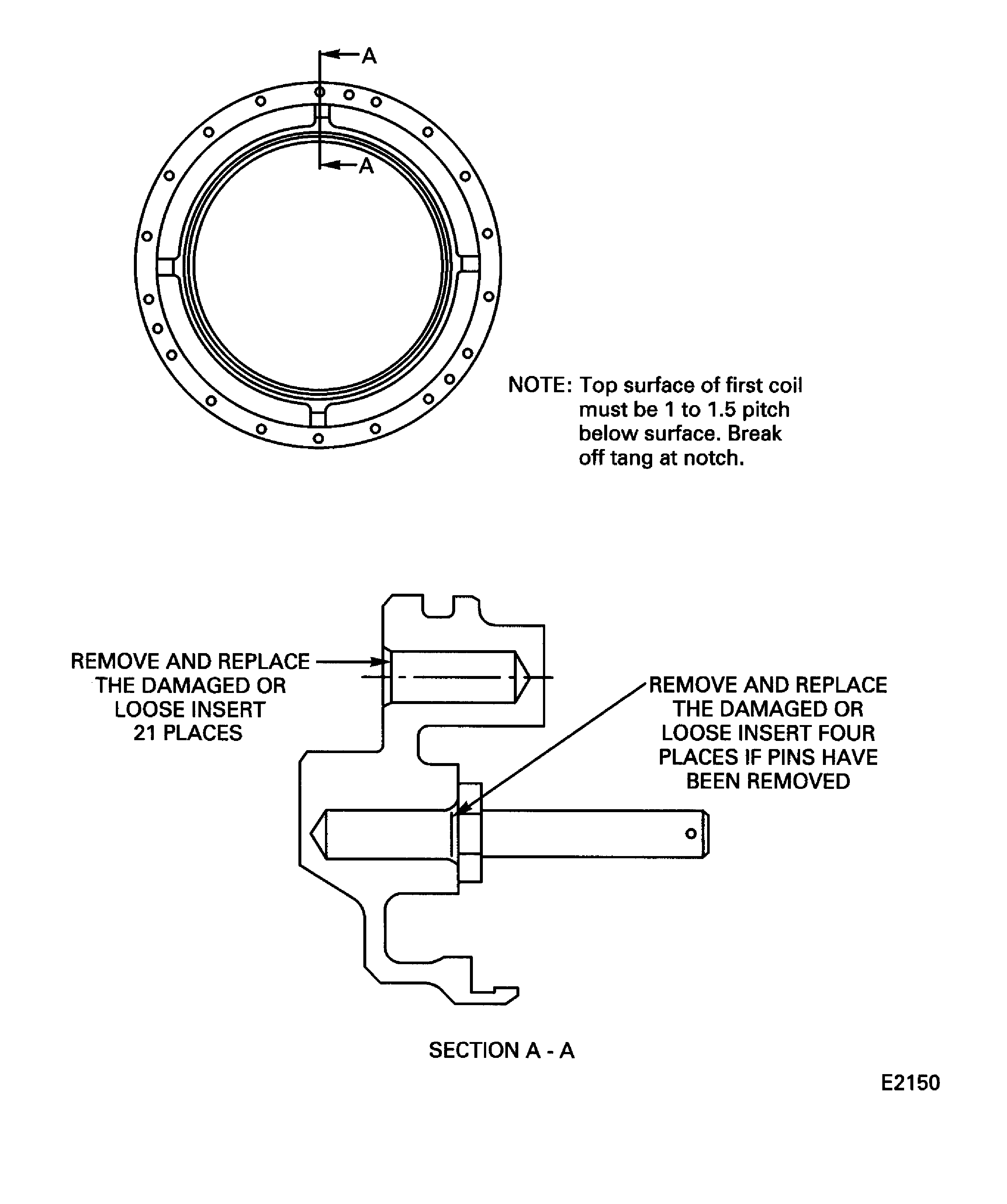 A

A

NOTE: Top surface of first coil must be 1 to 1.5 pitch below surface. Break off tang at notch.

REMOVE AND REPLACE THE DAMAGED OR LOOSE INSERT 21 PLACES

REMOVE AND REPLACE THE DAMAGED OR LOOSE INSERT FOUR PLACES IF PINS HAVE BEEN REMOVED

SECTION A - A

E2150