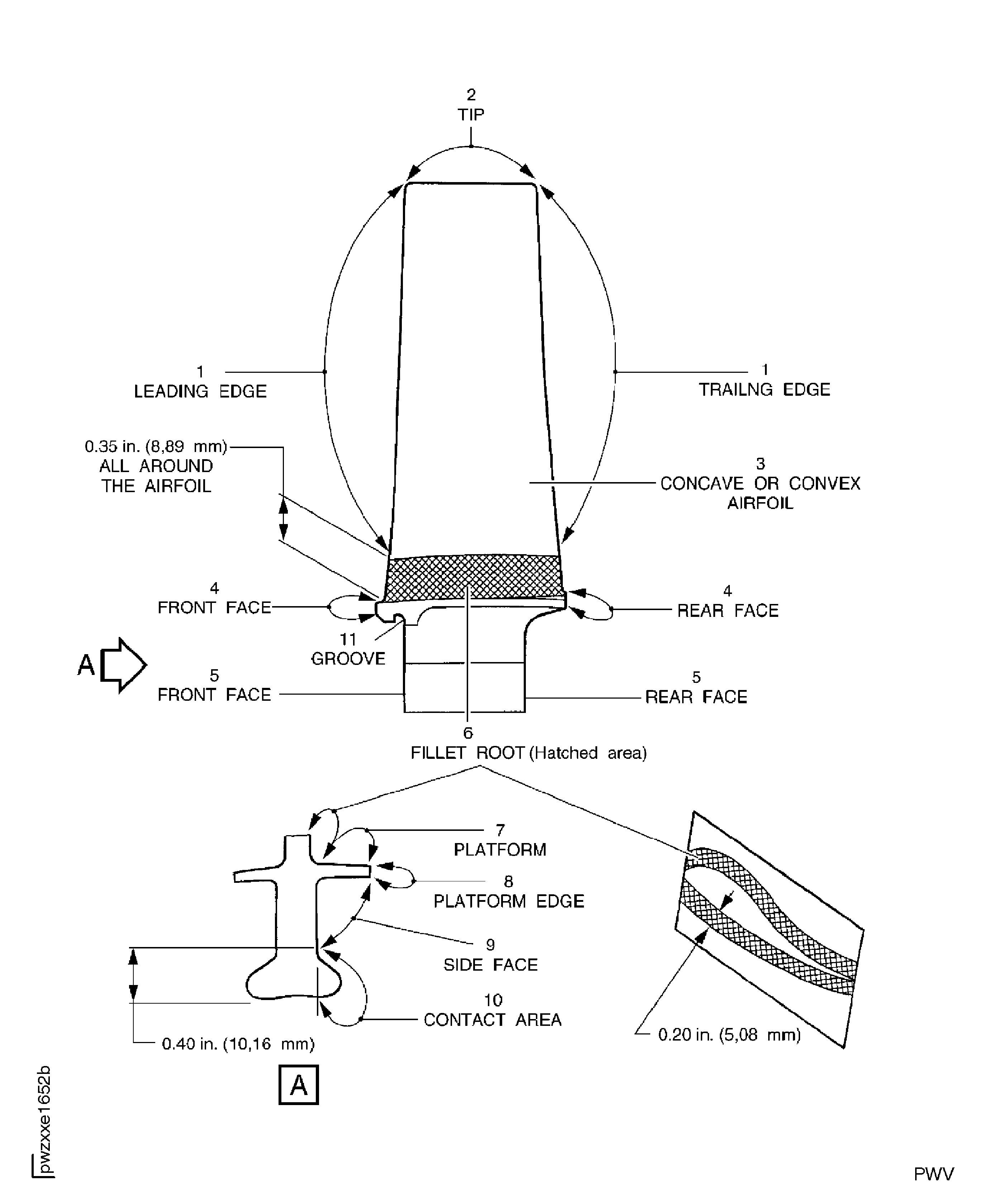 2
TIP

1
LEADING EDGE

1
TRAILNG EDGE

0.35 in. (8,89 mm)
ALL AROUND
THE AIRFOIL

3
CONCAVE OR CONVEX
AIRFOIL

4
FRONT FACE

4
REAR FACE

11
GROOVE

A

5
FRONT FACE

5
REAR FACE

6
FILLET ROOT (Hatched area)

7
PLATFORM

8
PLATFORM EDGE

9
SIDE FACE

10
CONTACT AREA

0.40 in. (10,16 mm)

0.20 in. (5,08 mm)

A

pwzxxe1652b

PWV