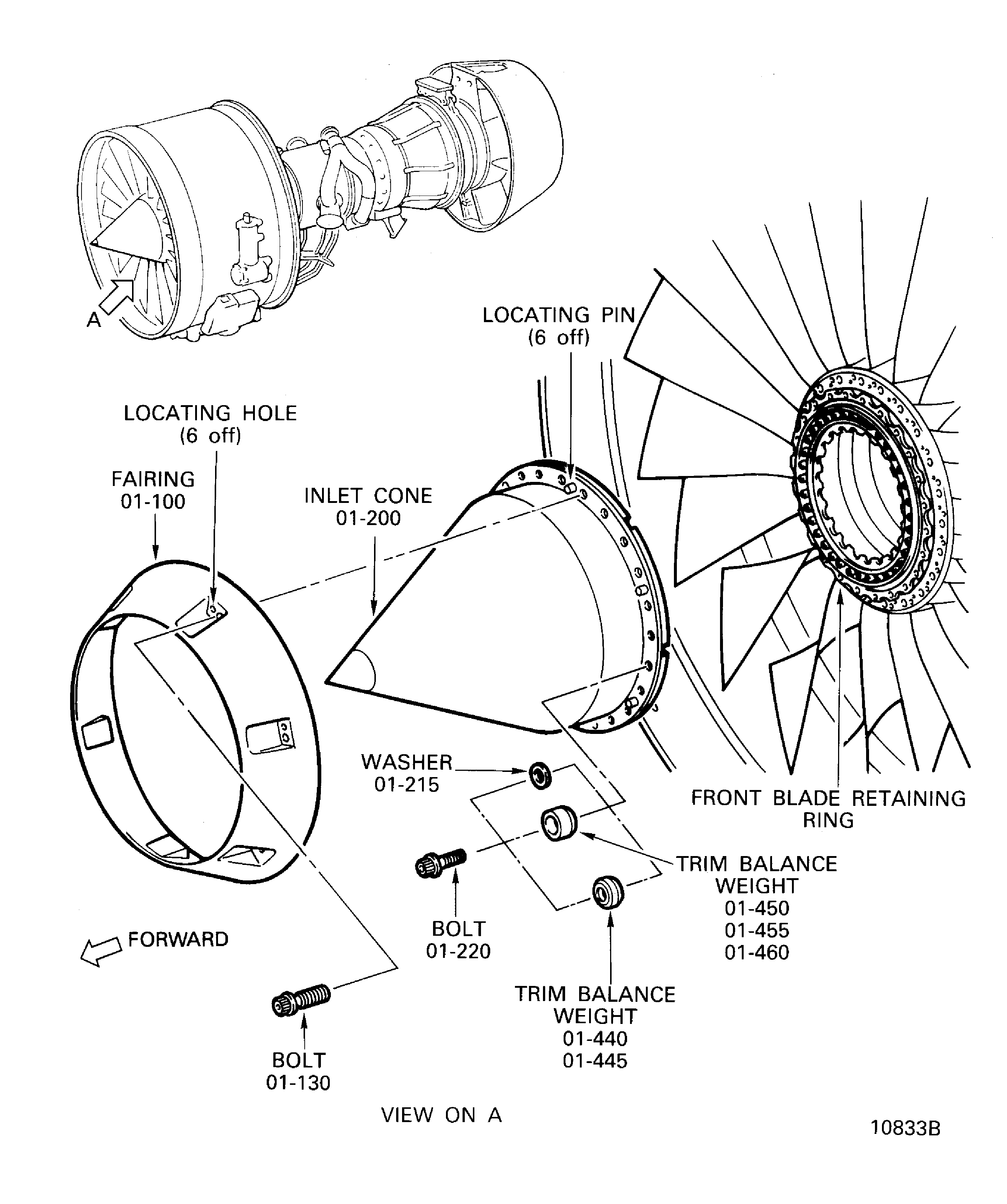 A

LOCATING PIN
(6 off)

LOCATING HOLE
(6 off)

FAIRING
01-100

INLET CONE
01-200

WASHER
01-215

FRONT BLADE RETAINING
RING

TRIM BALANCE
WEIGHT
01-450
01-455
01-460

BOLT
01-220

FORWARD

TRIM BALANCE
WEIGHT
01-440
01-445

BOLT
01-130

VIEW ON A

10833B