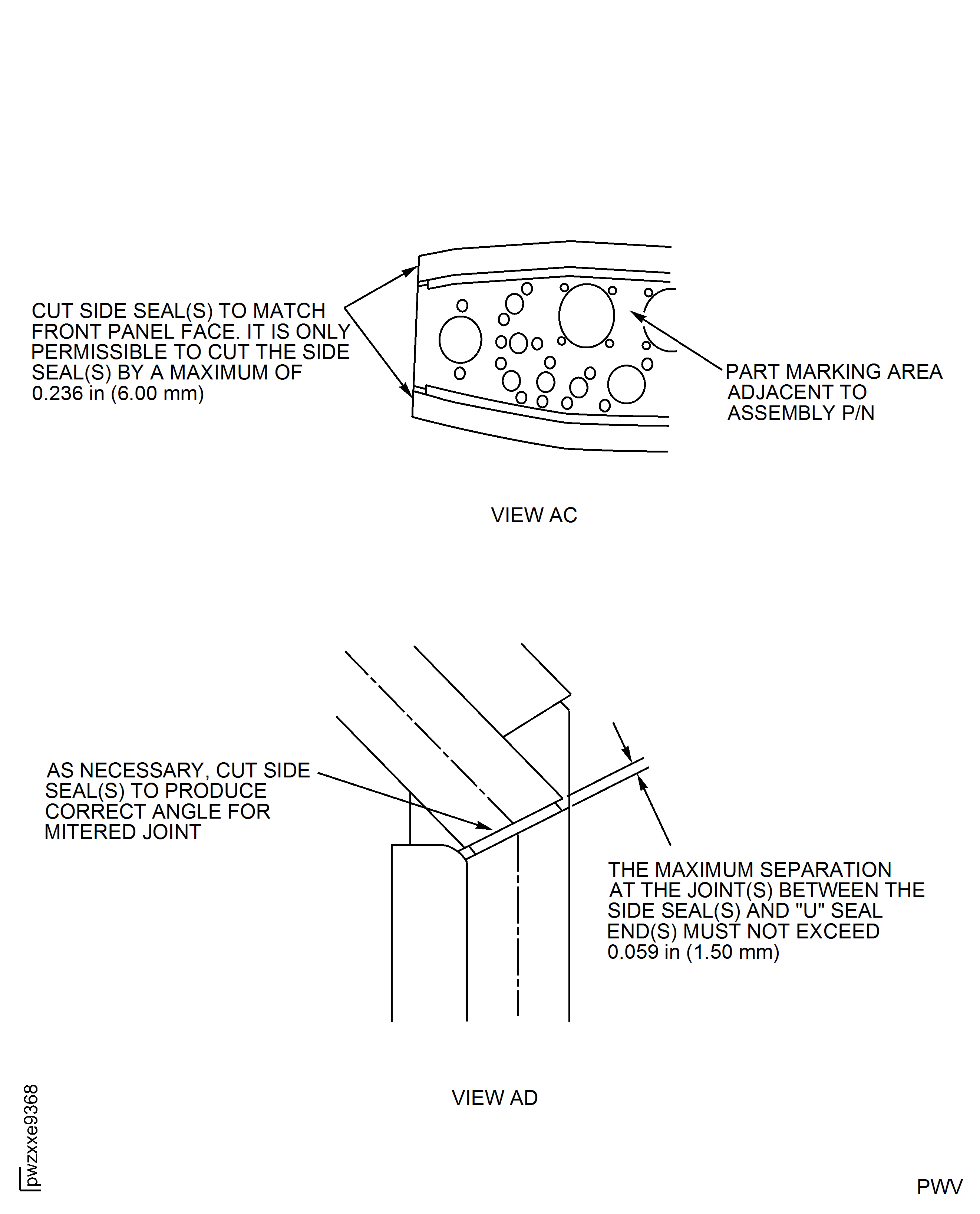 CUT SIDE SEAL(S) TO MATCH FRONT PANEL FACE. IT IS ONLY PERMISSIBLE TO CUT THE SIDE SEAL(S) BY A MAXIMUM OF 0.236 in (6.00 mm)

PART MARKING AREA ADJACENT TO ASSEMBLY P/N

VIEW AC

AS NECESSARY, CUT SIDE SEAL(S) TO PRODUCE CORRECT ANGLE FOR MITERED JOINT

THE MAXIMUM SEPARATION AT THE JOINT(S) BETWEEN THE SIDE SEAL(S) AND "U" SEAL END(S) MUST NOT EXCEED 0.059 in (1.50 mm)

VIEW AD

pwzxxe9368

PWV