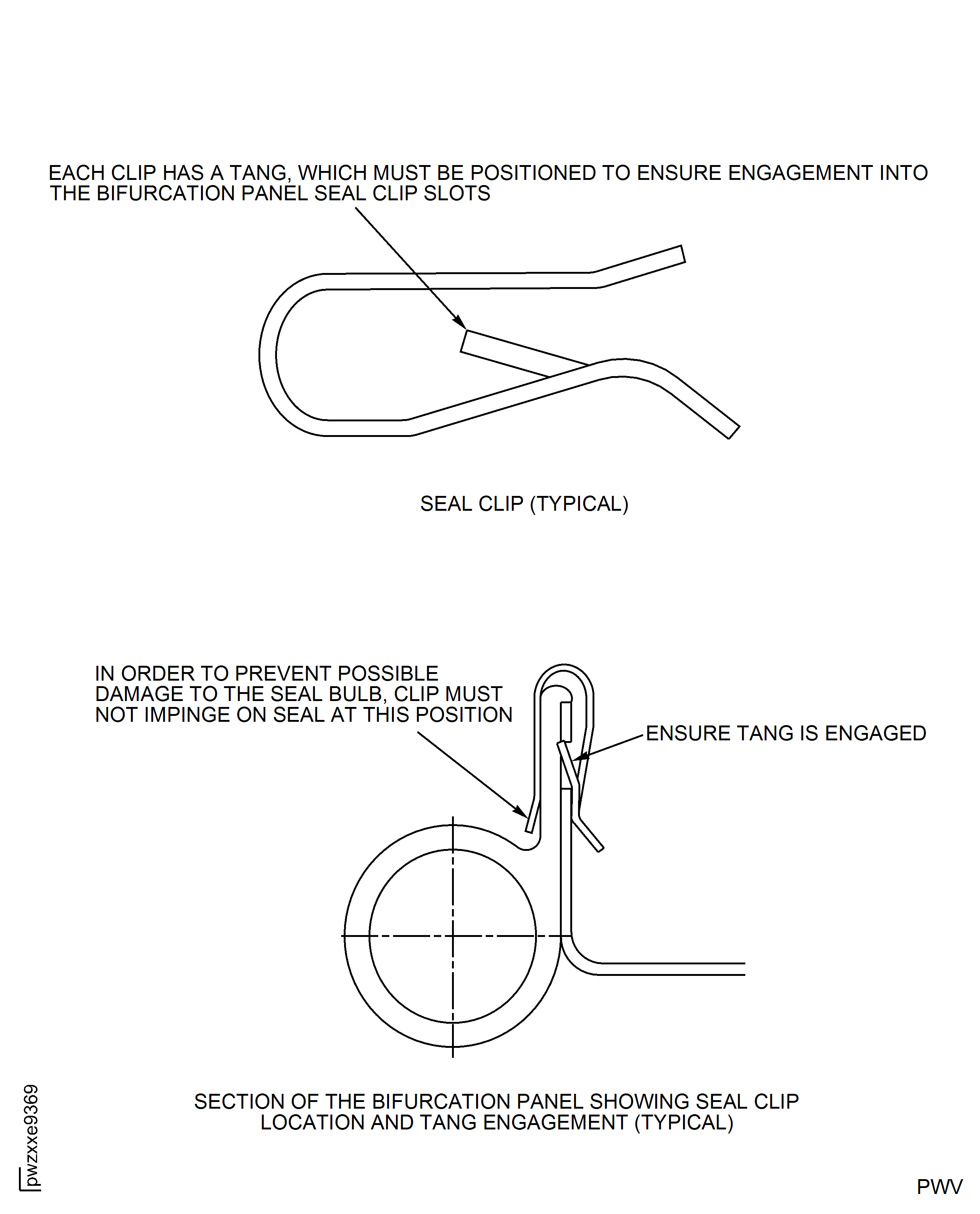 EACH CLIP HAS A TANG, WHICH MUST BE POSITIONED TO ENSURE ENGAGEMENT INTO THE BIFURCATION PANEL SEAL CLIP SLOTS

SEAL CLIP (TYPICAL)

IN ORDER TO PREVENT POSSIBLE DAMAGE TO THE SEAL BULB, CLIP MUST NOT IMPINGE ON SEAL AT THIS POSITION

ENSURE TANG IS ENGAGED

SECTION OF THE BIFURCATION PANEL SHOWING SEAL CLIP LOCATION AND TANG ENGAGEMENT (TYPICAL)

pwzxxe9369

PWV