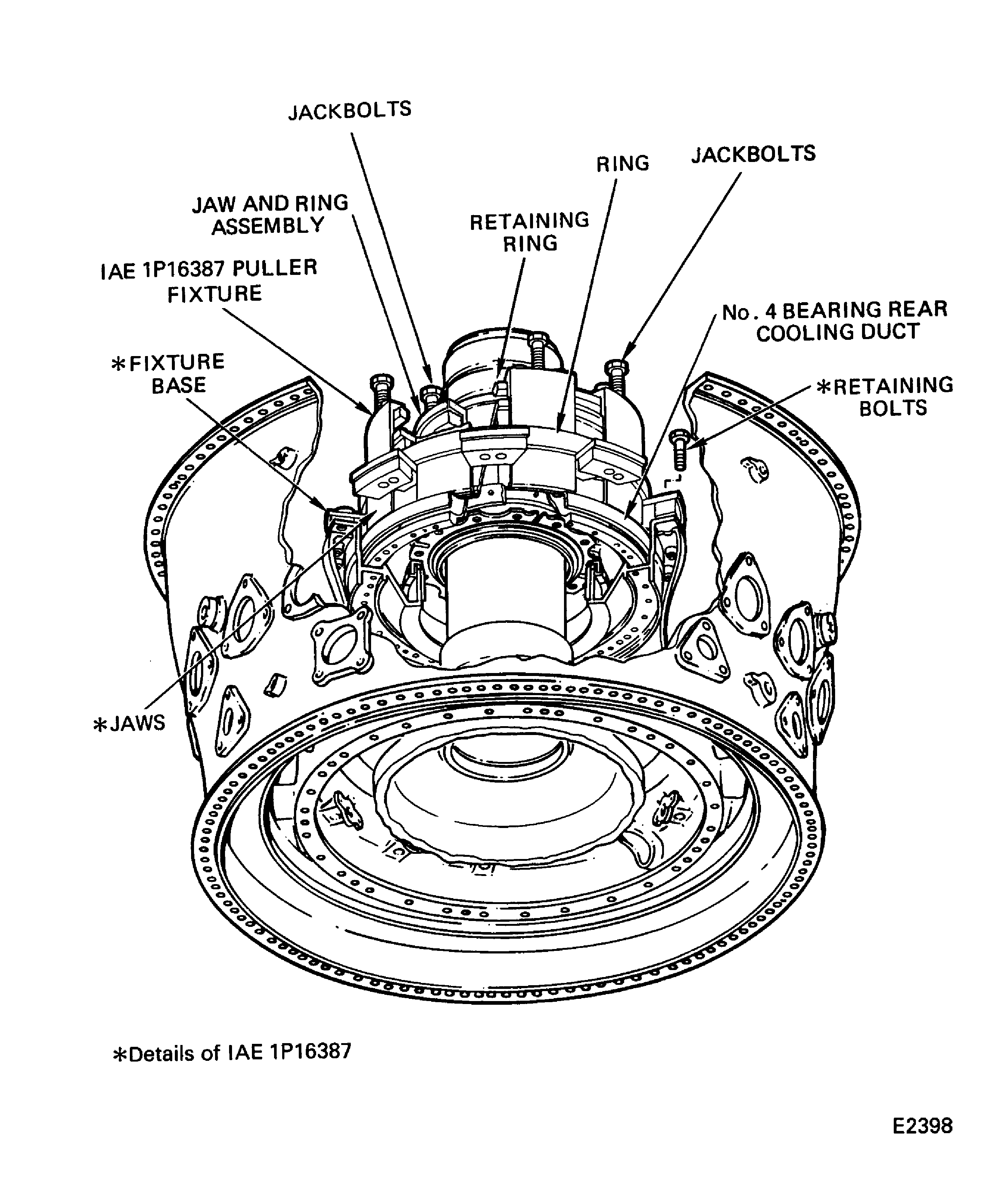 JACKBOLTS

RING

JACKBOLTS

JAW AND RING ASSEMBLY

RETAINING RING

IAE 1P16387 PULLER FIXTURE

No. 4 BEARING REAR COOLING DUCT

*FIXTURE BASE

*RETAINING BOLTS

*JAWS

*Details of IAE 1P16387

E2398