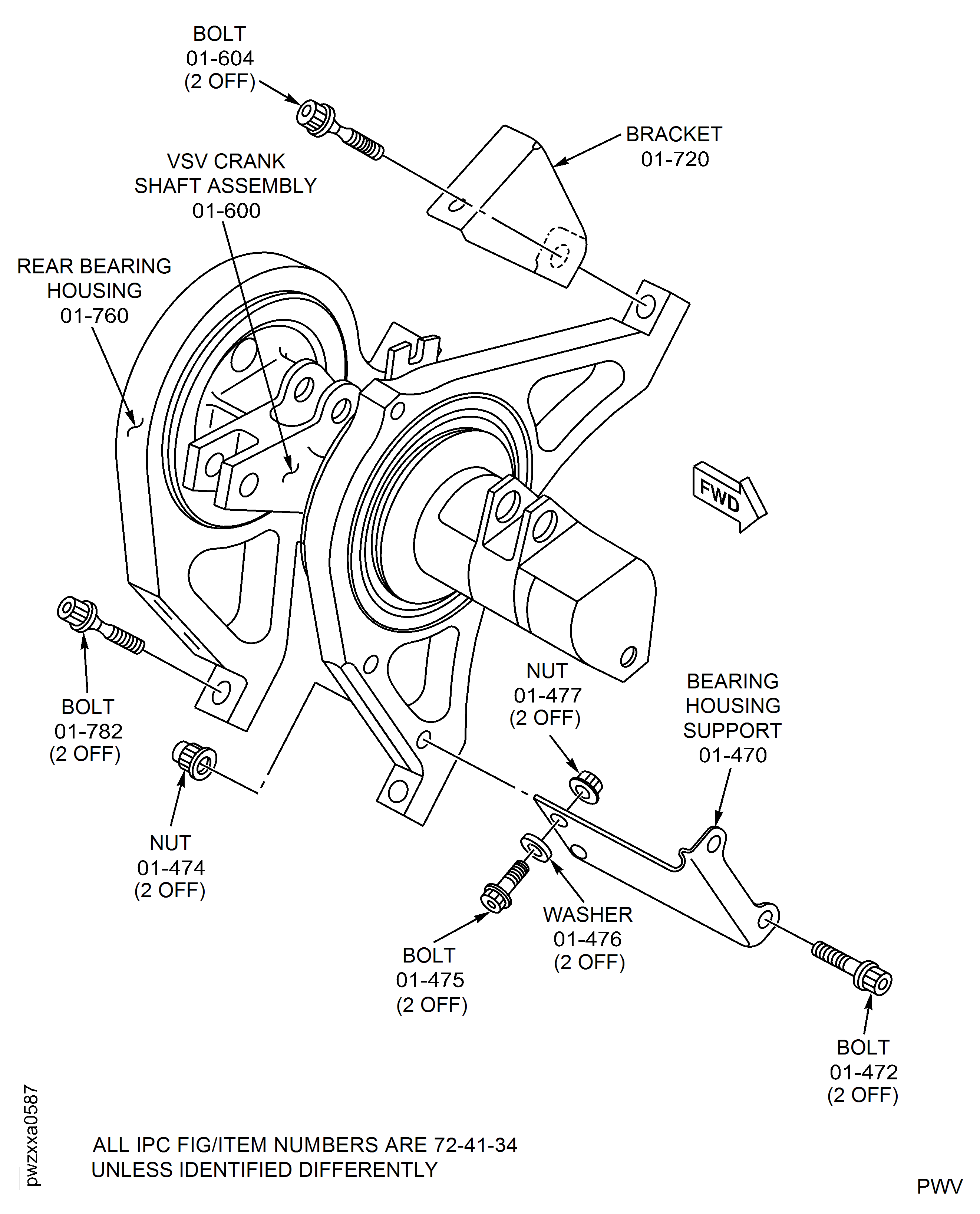 BOLT
01-604
(2 OFF)

BRACKET
01-720

VSV CRANK
SHAFT ASSEMBLY
01-600

REAR BEARING
HOUSING
01-760

FWD

BOLT
01-782
(2 OFF)

NUT
01-477
(2 OFF)

BEARING
HOUSING
SUPPORT
01-470

NUT
01-474
(2 OFF)

WASHER
01-476
(2 OFF)

BOLT
01-475
(2 OFF)

BOLT
01-472
(2 OFF)

pwzxxa0587

ALL IPC FIG/ITEM NUMBERS ARE 72-41-34
UNLESS IDENTIFIED DIFFERENTLY

PWV