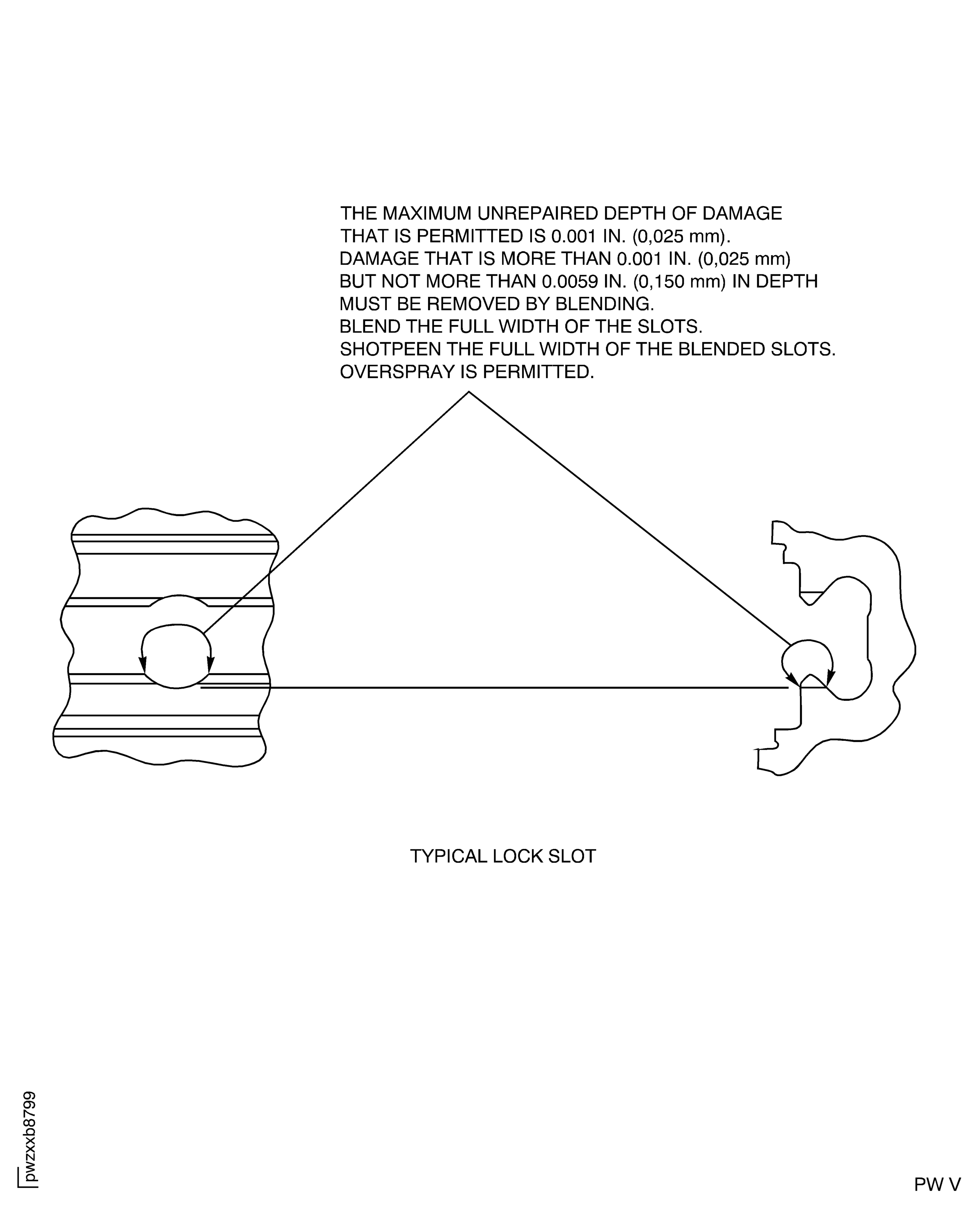 THE MAXIMUM UNREPAIRED DEPTH OF DAMAGE THAT IS PERMITTED IS 0.001 IN. (0,025 mm).
DAMAGE THAT IS MORE THAN 0.001 IN. (0,025 mm) BUT NOT MORE THAN 0.0059 IN. (0,150 mm) IN DEPTH MUST BE REMOVED BY BLENDING.
BLEND THE FULL WIDTH OF THE SLOTS.
SHOTPEEN THE FULL WIDTH OF THE BLENDED SLOTS.
OVERSPRAY IS PERMITTED.

TYPICAL LOCK SLOT

pwzxxb8799

PW V