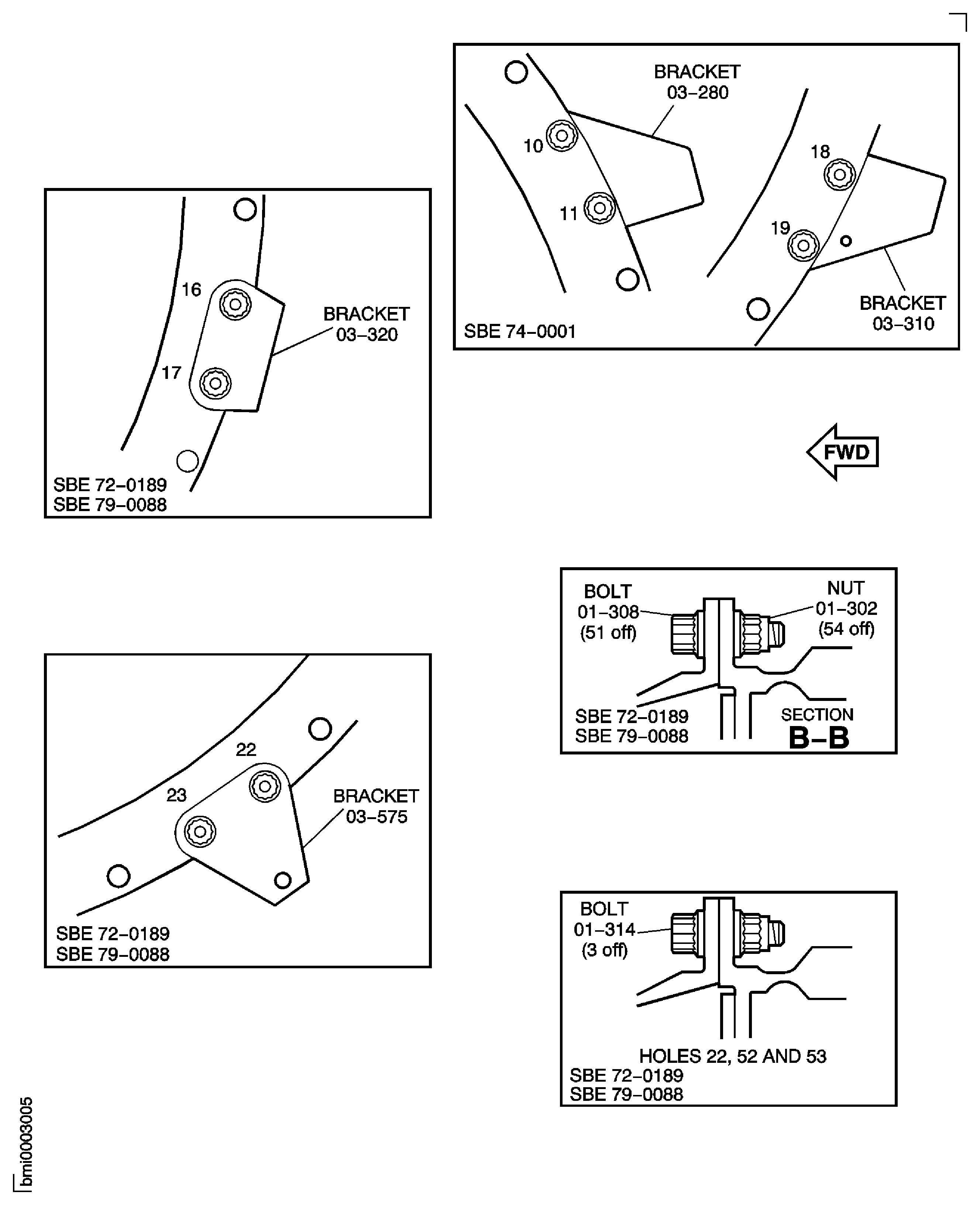 BRACKET
03–280

10

11

18

19

BRACKET
03–310

SBE 74–0001

16

17

BRACKET
03–320

SBE 72–0189
SBE 79–0088

FWD

BOLT
01–308
(51 off)

NUT
01–302
(54 off)

SBE 72–0189
SBE 79–0088

SECTION
B–B

22

23

BRACKET
03–575

SBE 72–0189
SBE 79–0088

BOLT
01–314
(3 off)

HOLES 22, 52 AND 53
SBE 72–0189
SBE 79–0088

bmi0003005