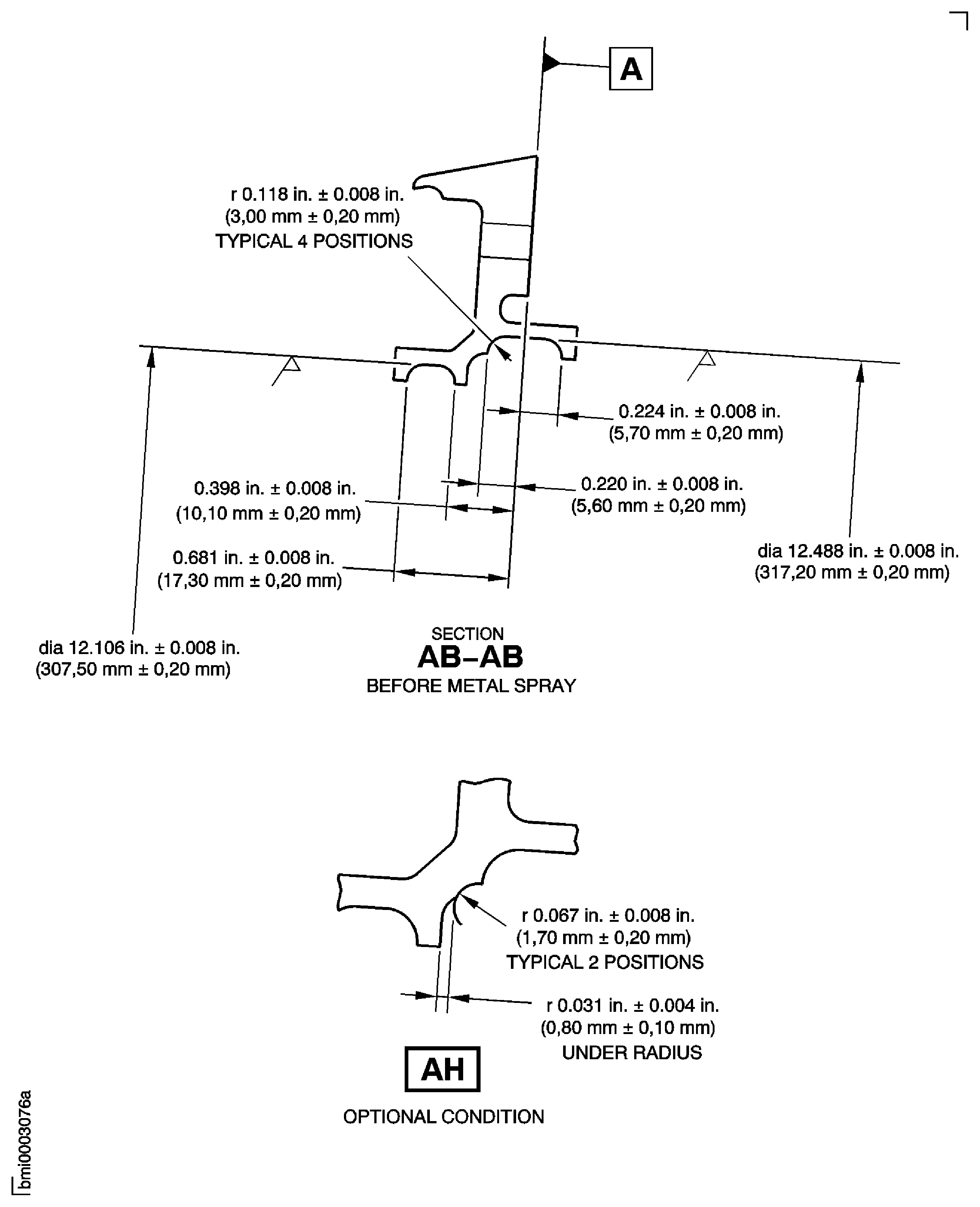 A

r 0.118 in. ± 0.008 in.
(3,00 mm ± 0,20 mm)
TYPICAL 4 POSITIONS

0.224 in. ± 0.008 in.
(5,70 mm ± 0,20 mm)

0.398 in. ± 0.008 in.
(10,10 mm ± 0,20 mm)

0.220 in. ± 0.008 in.
(5,60 mm ± 0,20 mm)

0.681 in. ± 0.008 in.
(17,30 mm ± 0,20 mm)

dia 12.488 in. ± 0.008 in.
(317,20 mm ± 0,20 mm)

dia 12.106 in. ± 0.008 in.
(307,50 mm ± 0,20 mm)

SECTION
AB–AB
BEFORE METAL SPRAY

r 0.067 in. ± 0.008 in.
(1,70 mm ± 0,20 mm)
TYPICAL 2 POSITIONS

r 0.031 in. ± 0.004 in.
(0,80 mm ± 0,10 mm)
UNDER RADIUS

AH

OPTIONAL CONDITION

bmi0003076a