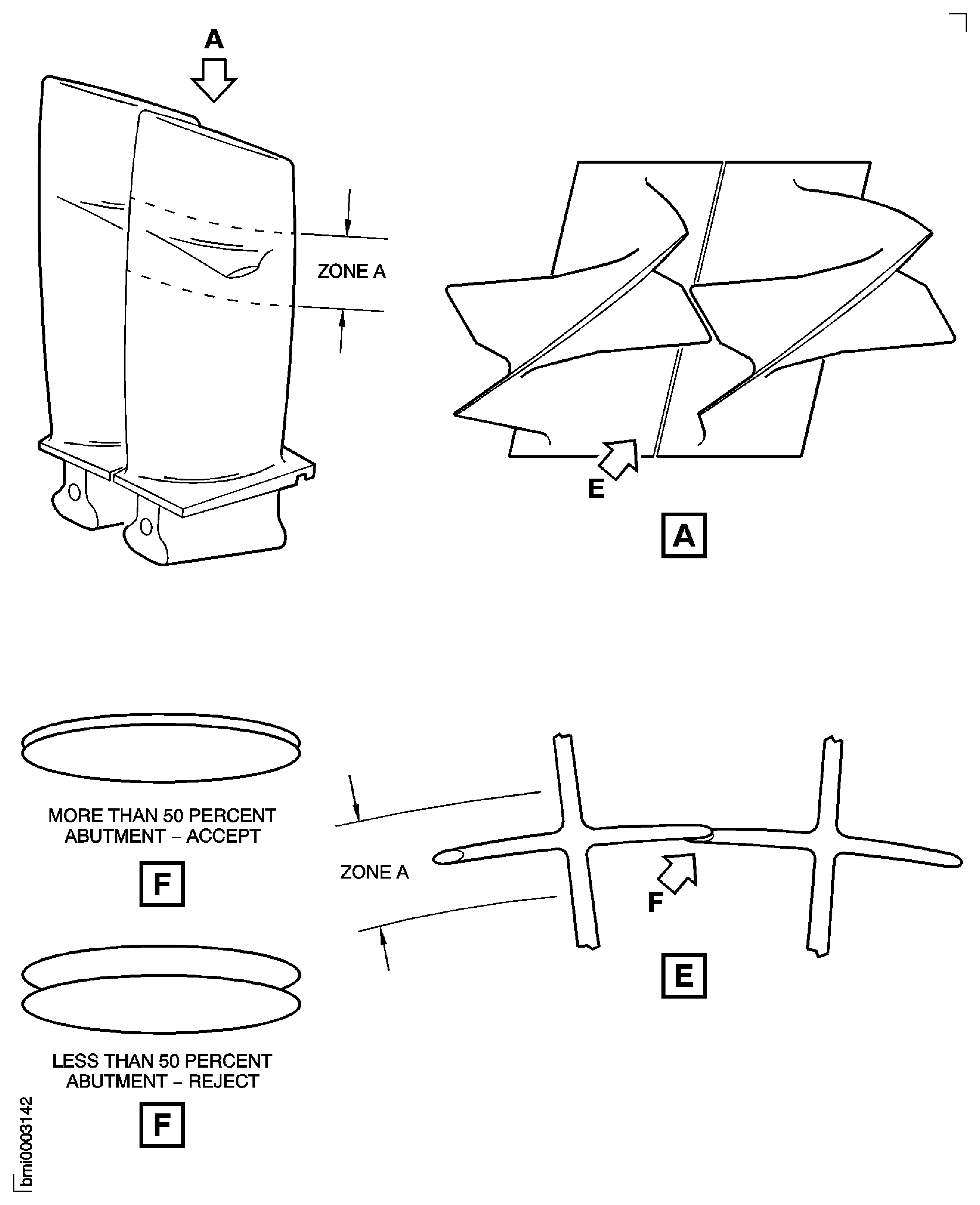 A

ZONE A

E

A

MORE THAN 50 PERCENT ABUTMENT – ACCEPT

F

ZONE A

F

E

LESS THAN 50 PERCENT ABUTMENT – REJECT

F

bmi0003142