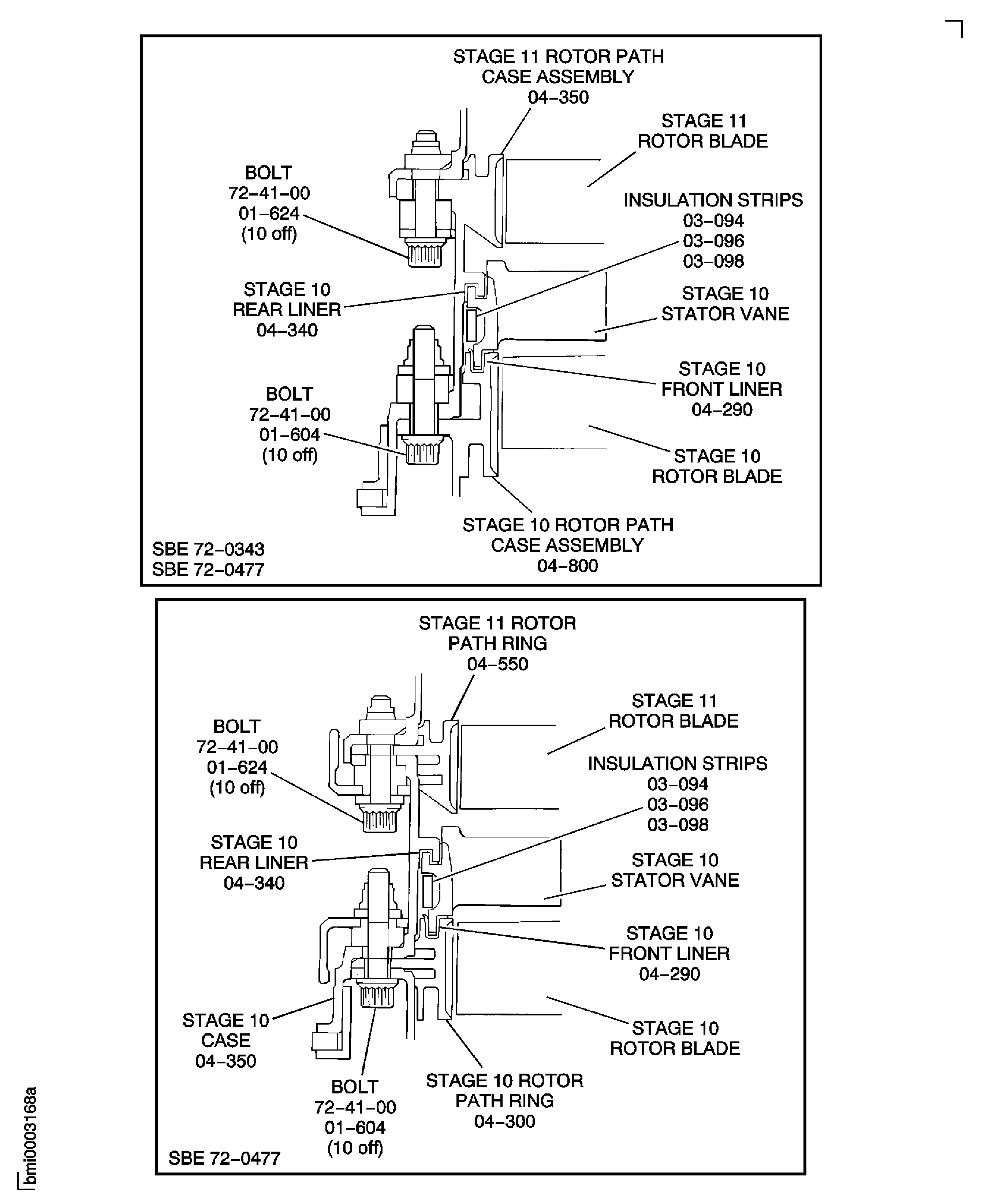 STAGE 11 ROTOR PATH CASE ASSEMBLY 04–350

STAGE 11 ROTOR BLADE

BOLT 72–41–00 01–624 (10 off)

INSULATION STRIPS 03–094 03–096 03–098

STAGE 10 REAR LINER 04–340

STAGE 10 STATOR VANE

STAGE 10 FRONT LINER 04–290

BOLT 72–41–00 01–604 (10 off)

STAGE 10 ROTOR BLADE

STAGE 10 ROTOR PATH CASE ASSEMBLY 04–800

SBE 72–0343
SBE 72–0477

STAGE 11 ROTOR PATH RING 04–550

STAGE 11 ROTOR BLADE

BOLT 72–41–00 01–624 (10 off)

INSULATION STRIPS 03–094 03–096 03–098

STAGE 10 REAR LINER 04–340

STAGE 10 STATOR VANE

STAGE 10 FRONT LINER 04–290

STAGE 10 CASE 04–350

STAGE 10 ROTOR BLADE

BOLT 72–41–00 01–604 (10 off)

STAGE 10 ROTOR PATH RING 04–300

SBE 72–0477

bmi0003168a