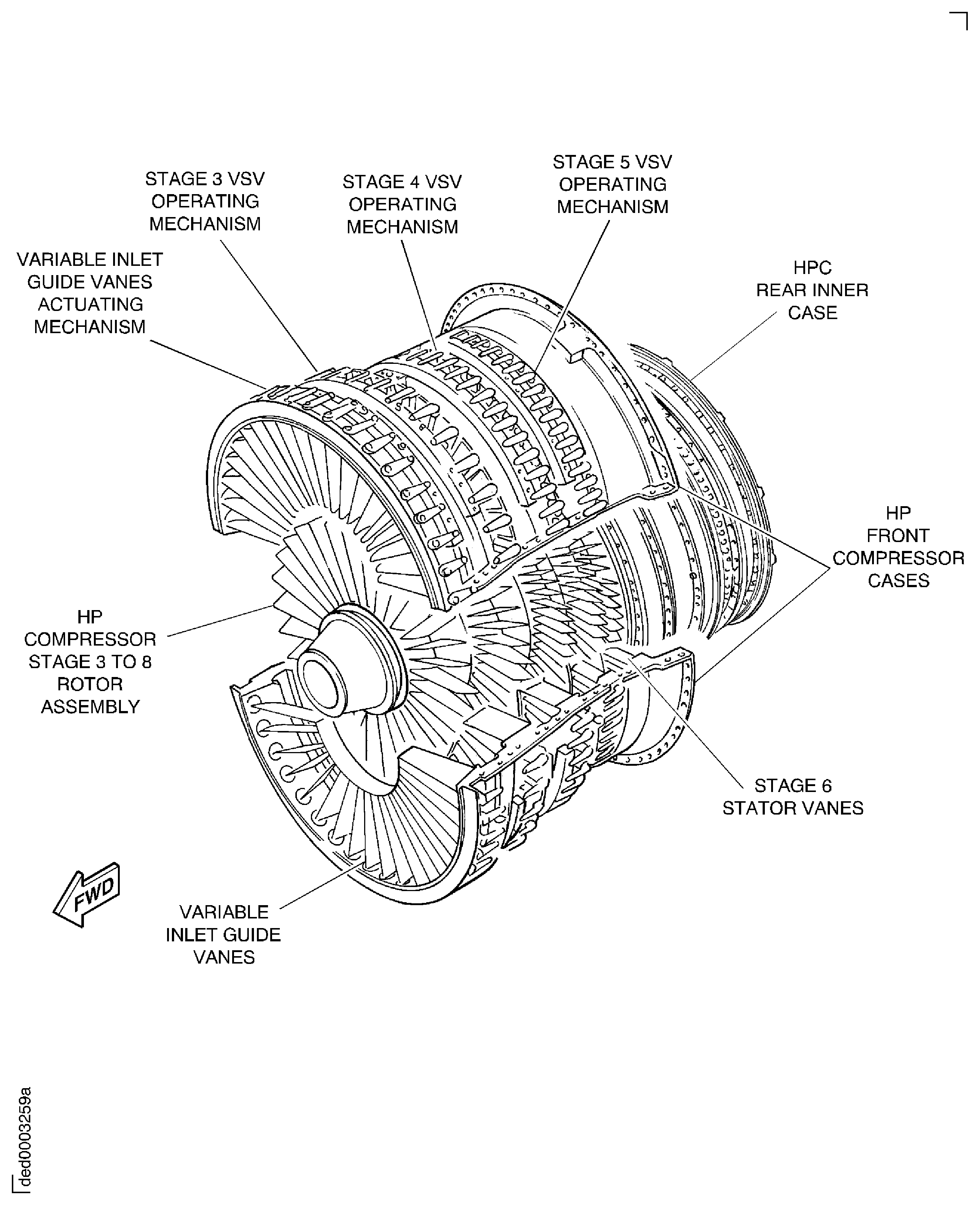 STAGE 3 VSV OPERATING MECHANISM

STAGE 4 VSV OPERATING MECHANISM

STAGE 5 VSV OPERATING MECHANISM

VARIABLE INLET GUIDE VANES ACTUATING MECHANISM

HPC REAR INNER CASE

HP FRONT COMPRESSOR CASES

HP COMPRESSOR STAGE 3 TO 8 ROTOR ASSEMBLY

STAGE 6 STATOR VANES

FWD

VARIABLE INLET GUIDE VANES

ded0003259a