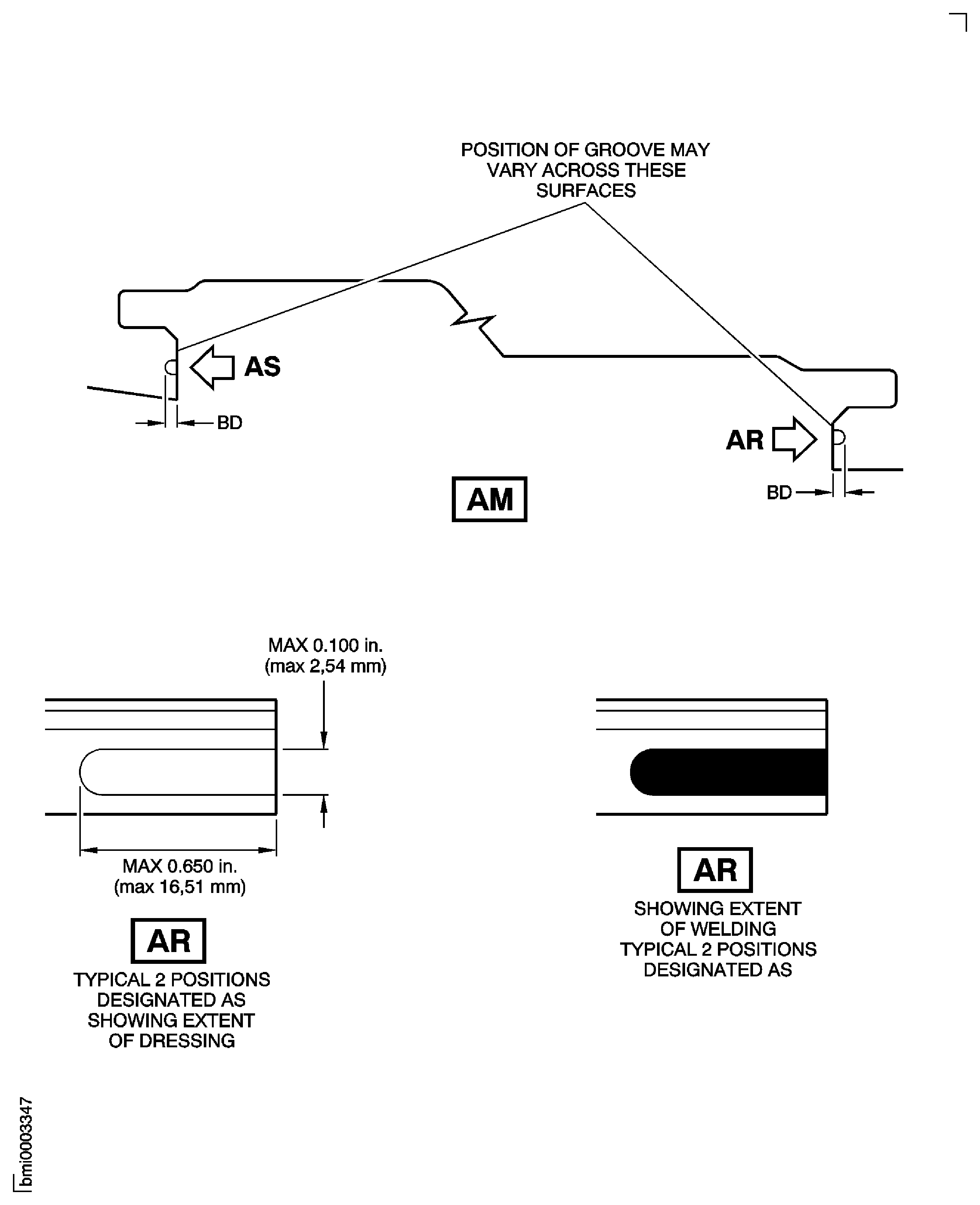 POSITION OF GROOVE MAY VARY ACROSS THESE SURFACES

AS

BD

AR

BD

AM

MAX 0.100 in.
(max 2,54 mm)

MAX 0.650 in.
(max 16,51 mm)

AR

TYPICAL 2 POSITIONS DESIGNATED AS SHOWING EXTENT OF DRESSING

AR

SHOWING EXTENT OF WELDING TYPICAL 2 POSITIONS DESIGNATED AS

bmi0003347