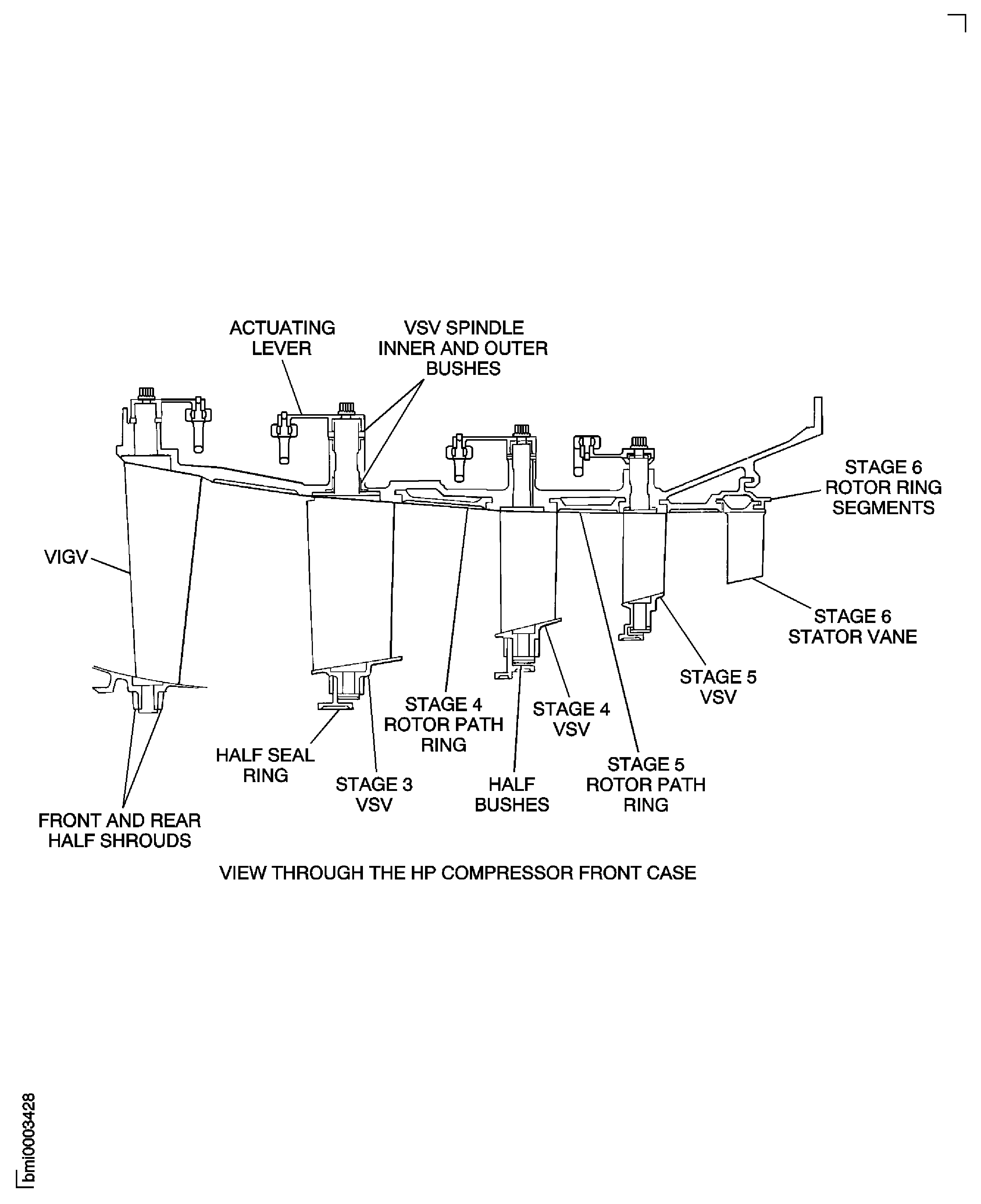 ACTUATING LEVER

VSV SPINDLE INNER AND OUTER BUSHES

STAGE 6 ROTOR RING SEGMENTS

VIGV

STAGE 6 STATOR VANE

STAGE 5 VSV

STAGE 4 ROTOR PATH RING

STAGE 4 VSV

HALF SEAL RING

STAGE 3 VSV

HALF BUSHES

STAGE 5 ROTOR PATH RING

FRONT AND REAR HALF SHROUDS

VIEW THROUGH THE HP COMPRESSOR FRONT CASE

bmi0003428