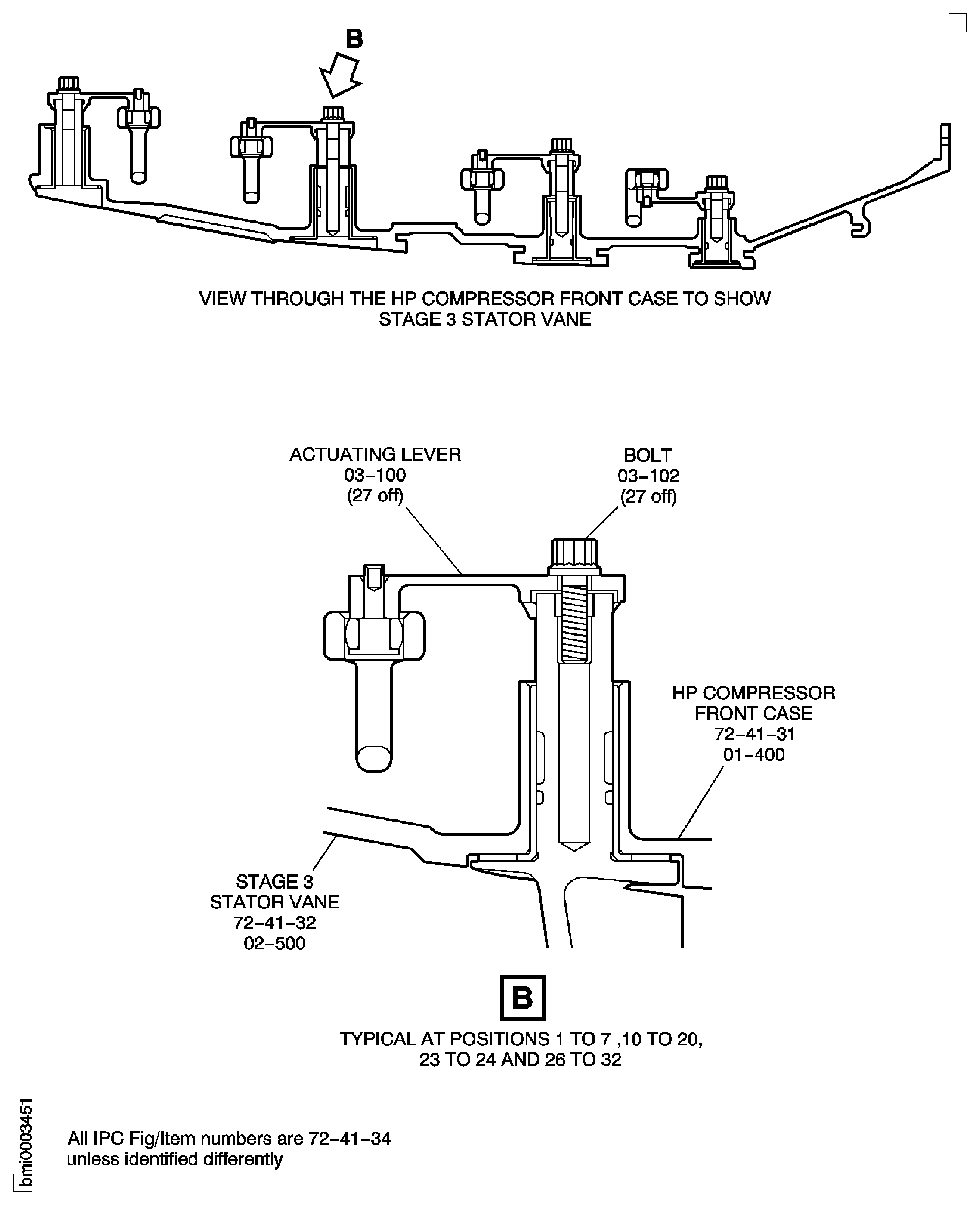 B

VIEW THROUGH THE HP COMPRESSOR FRONT CASE TO SHOW STAGE 3 STATOR VANE

ACTUATING LEVER
03–100
(27 off)

BOLT
03–102
(27 off)

HP COMPRESSOR FRONT CASE
72–41–31
01–400

STAGE 3
STATOR VANE
72–41–32
02–500

B

TYPICAL AT POSITIONS 1 TO 7 ,10 TO 20, 23 TO 24 AND 26 TO 32

bmi0003451

All IPC Fig/Item numbers are 72–41–34 unless identified differently