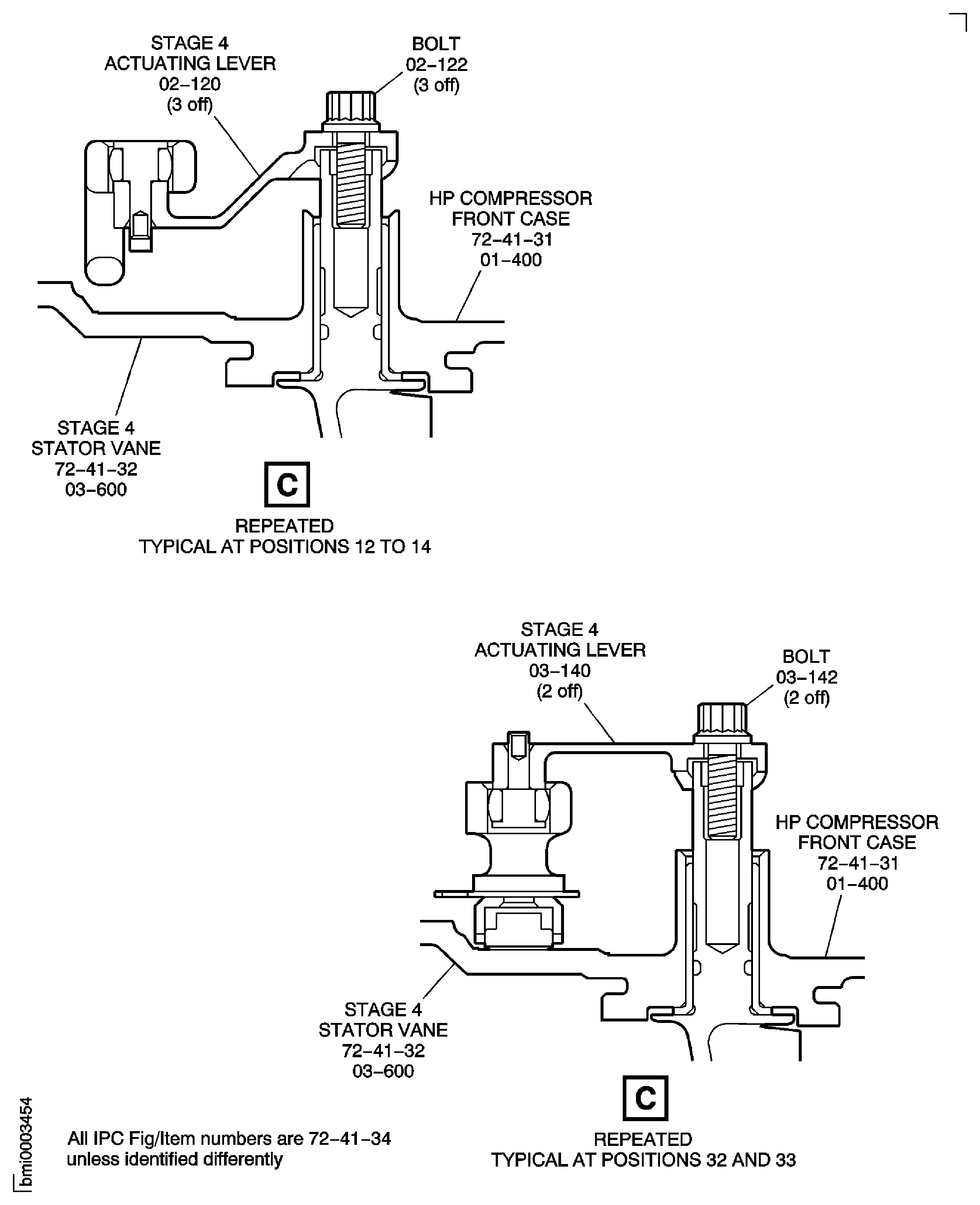 STAGE 4
ACTUATING LEVER
02–120
(3 off)

BOLT
02–122
(3 off)

HP COMPRESSOR
FRONT CASE
72–41–31
01–400

STAGE 4
STATOR VANE
72–41–32
03–600

C

REPEATED
TYPICAL AT POSITIONS 12 TO 14

STAGE 4
ACTUATING LEVER
03–140
(2 off)

BOLT
03–142
(2 off)

HP COMPRESSOR
FRONT CASE
72–41–31
01–400

STAGE 4
STATOR VANE
72–41–32
03–600

C

REPEATED
TYPICAL AT POSITIONS 32 AND 33

All IPC Fig/Item numbers are 72–41–34
unless identified differently

bmi0003454