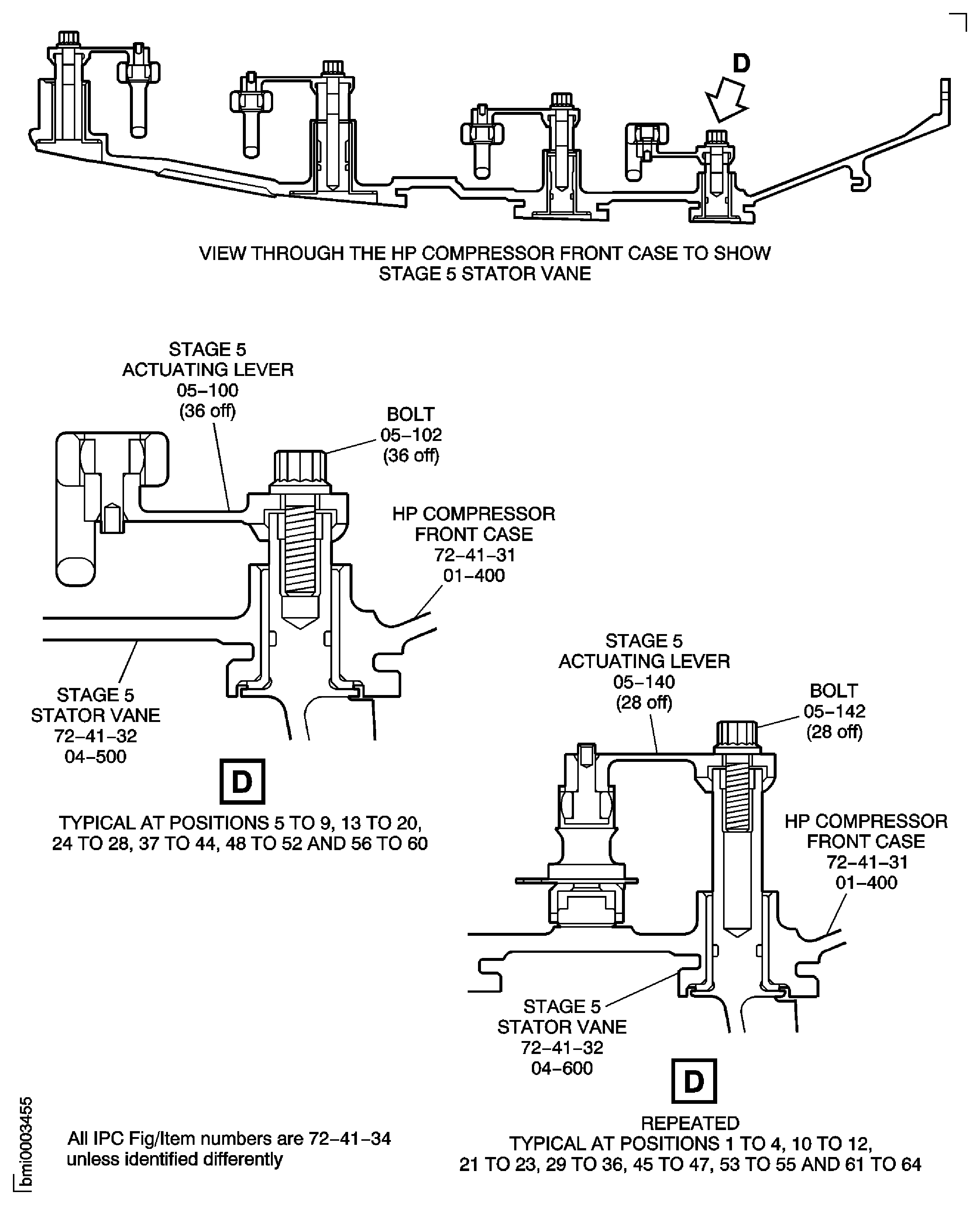 D

VIEW THROUGH THE HP COMPRESSOR FRONT CASE TO SHOW STAGE 5 STATOR VANE

STAGE 5
ACTUATING LEVER
05–100
(36 off)

BOLT
05–102
(36 off)

HP COMPRESSOR
FRONT CASE
72–41–31
01–400

STAGE 5
STATOR VANE
72–41–32
04–500

D

TYPICAL AT POSITIONS 5 TO 9, 13 TO 20, 24 TO 28, 37 TO 44, 48 TO 52 AND 56 TO 60

STAGE 5
ACTUATING LEVER
05–140
(28 off)

BOLT
05–142
(28 off)

HP COMPRESSOR
FRONT CASE
72–41–31
01–400

STAGE 5
STATOR VANE
72–41–32
04–600

D

REPEATED
TYPICAL AT POSITIONS 1 TO 4, 10 TO 12, 21 TO 23, 29 TO 36, 45 TO 47, 53 TO 55 AND 61 TO 64

All IPC Fig/Item numbers are 72–41–34 unless identified differently

bmi0003455