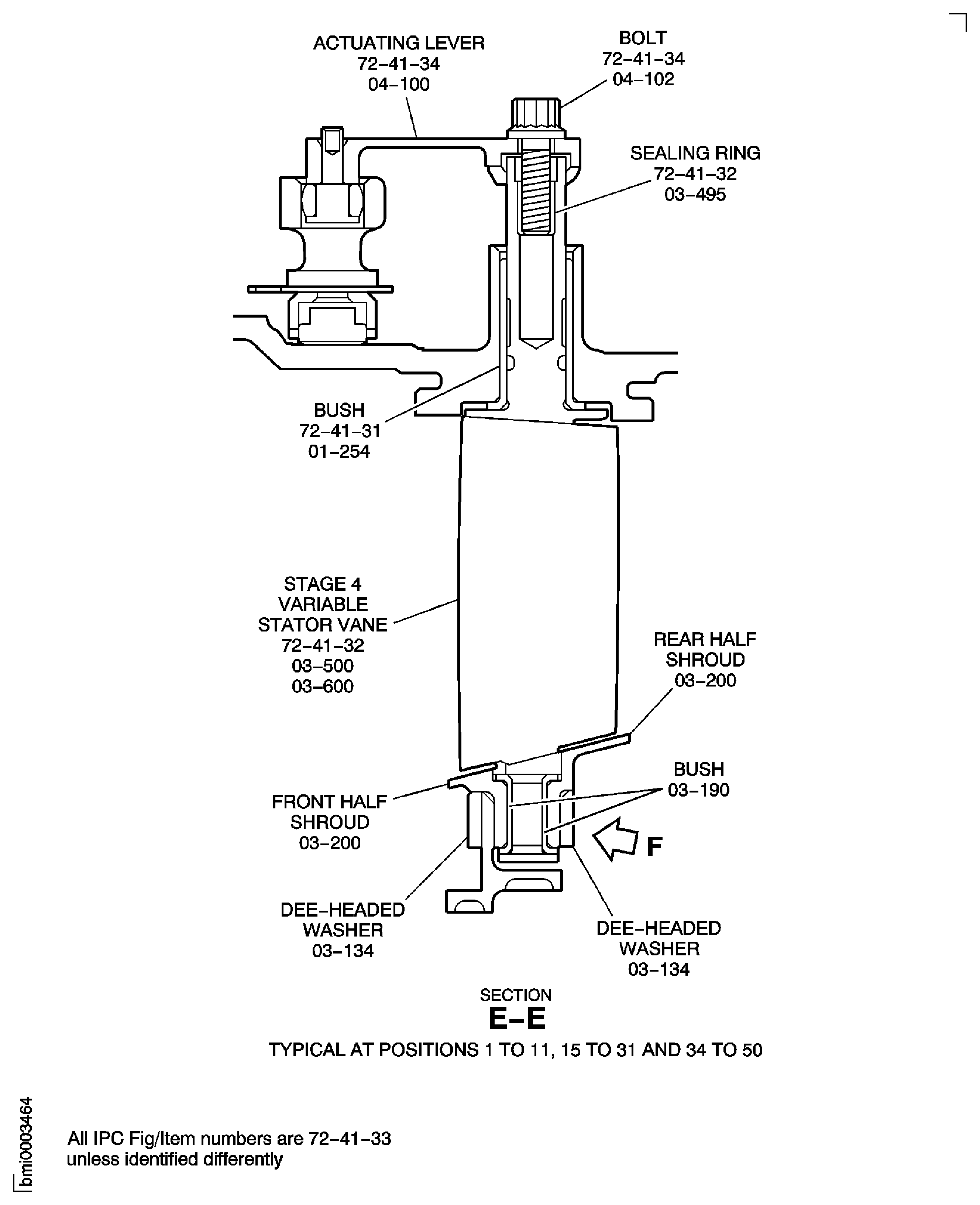 ACTUATING LEVER
72–41–34
04–100

BOLT
72–41–34
04–102

SEALING RING
72–41–32
03–495

BUSH
72–41–31
01–254

STAGE 4
VARIABLE
STATOR VANE
72–41–32
03–500
03–600

REAR HALF
SHROUD
03–200

BUSH
03–190

FRONT HALF
SHROUD
03–200

F

DEE–HEADED
WASHER
03–134

DEE–HEADED
WASHER
03–134

SECTION
E–E
TYPICAL AT POSITIONS 1 TO 11, 15 TO 31 AND 34 TO 50

bmi0003464

All IPC Fig/Item numbers are 72–41–33
unless identified differently