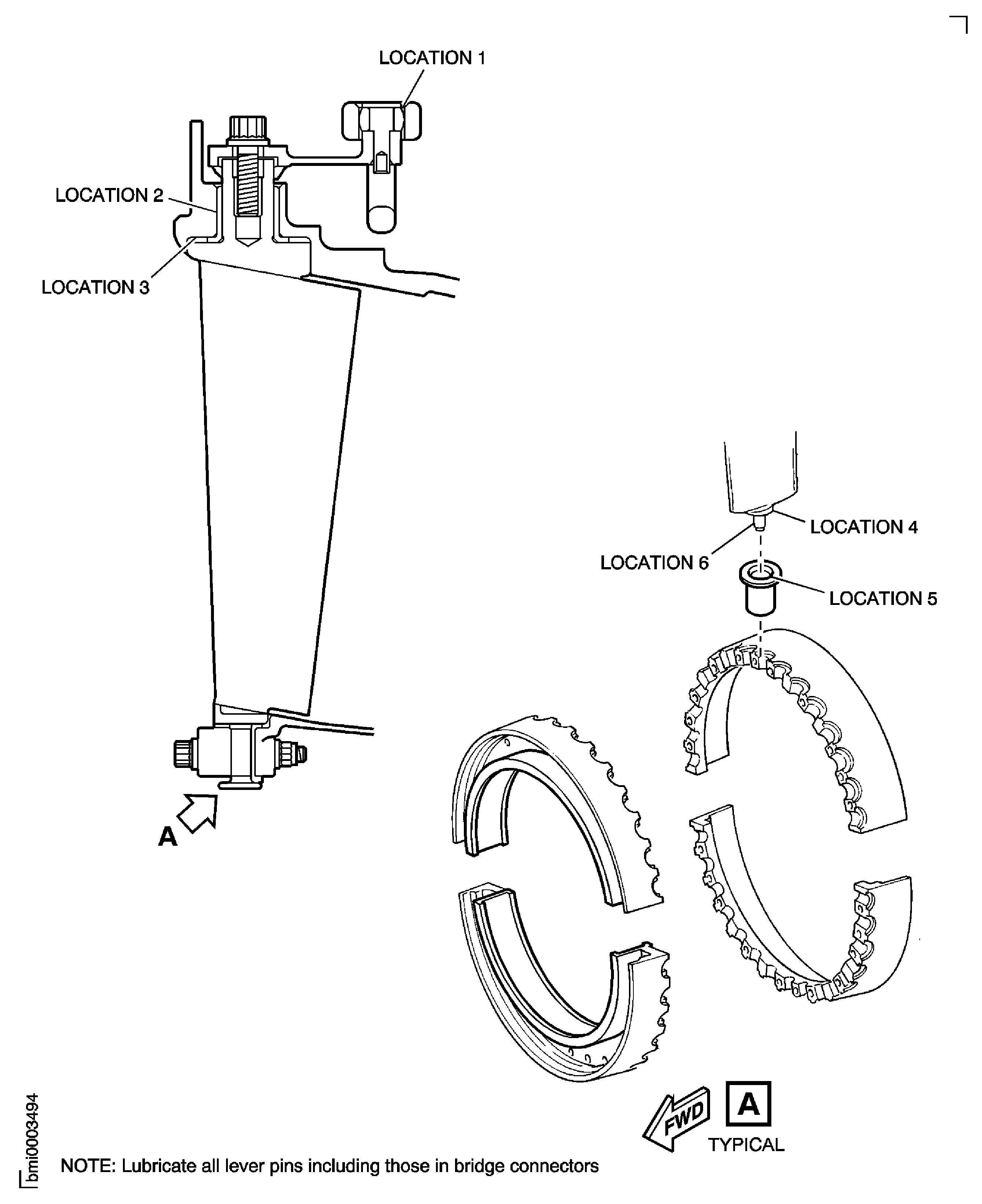 LOCATION 1

LOCATION 2

LOCATION 3

LOCATION 4

LOCATION 6

LOCATION 5

A

FWD

A

TYPICAL

bmi0003494

NOTE: Lubricate all lever pins including those in bridge connectors